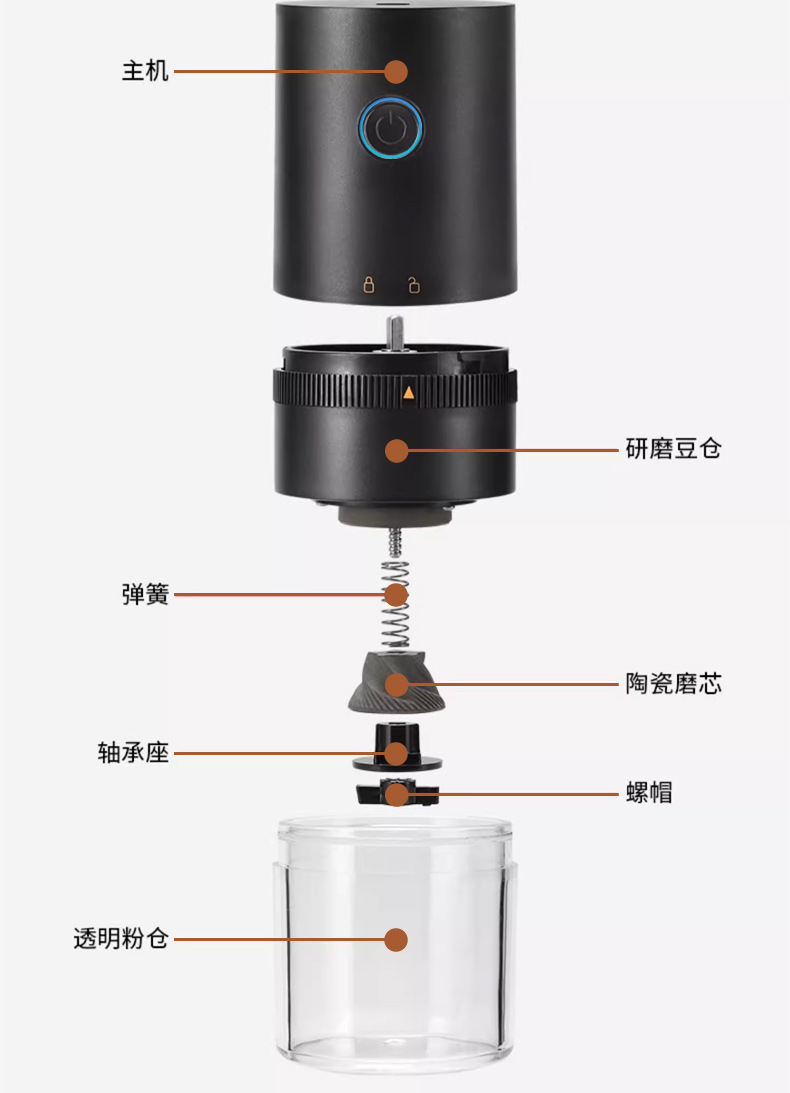 主机

研磨豆仓

弹簧

陶瓷磨芯

轴承座

螺帽

透明粉仓