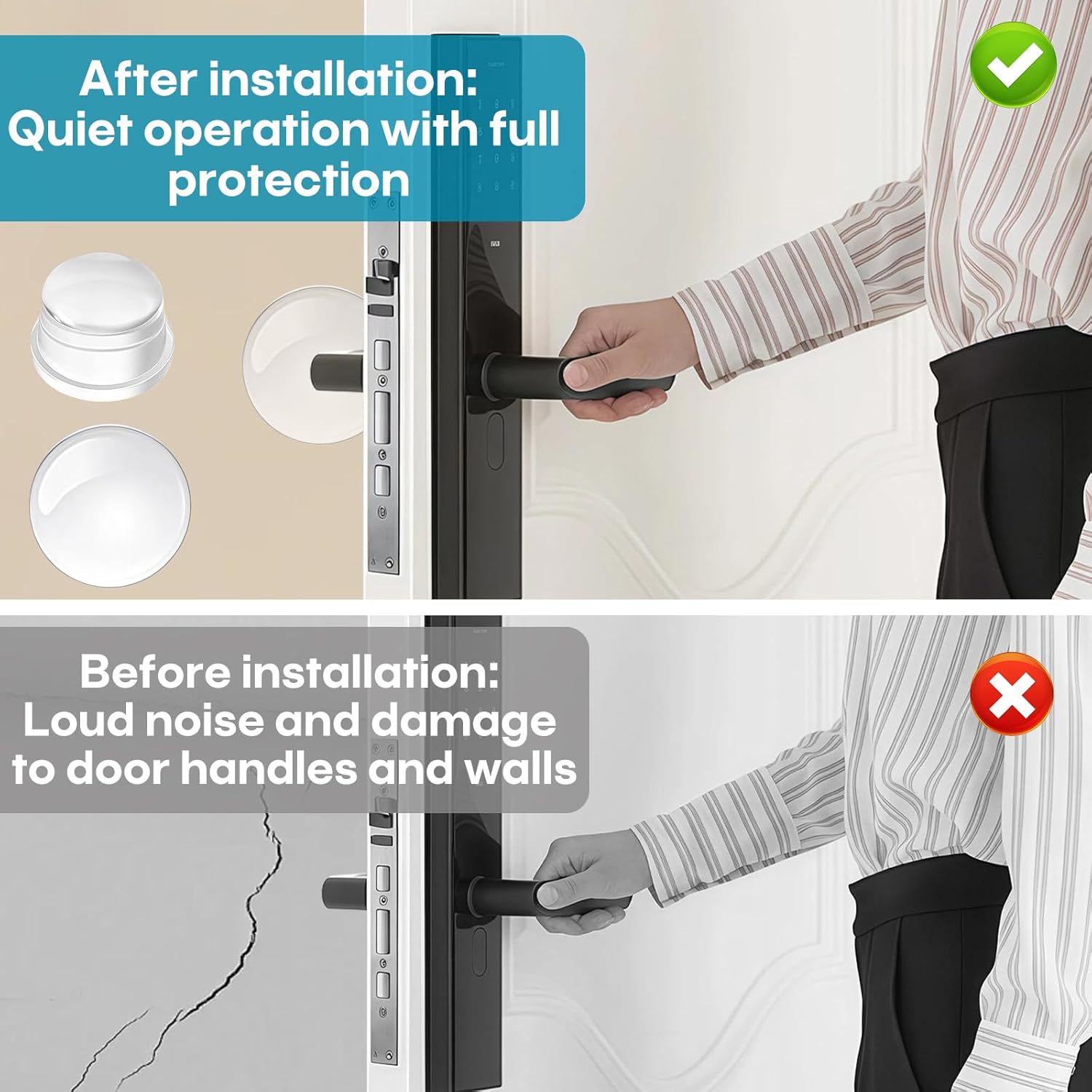 After installation:
Quiet operation with full protection

Before installation:
Loud noise and damage to door handles and walls