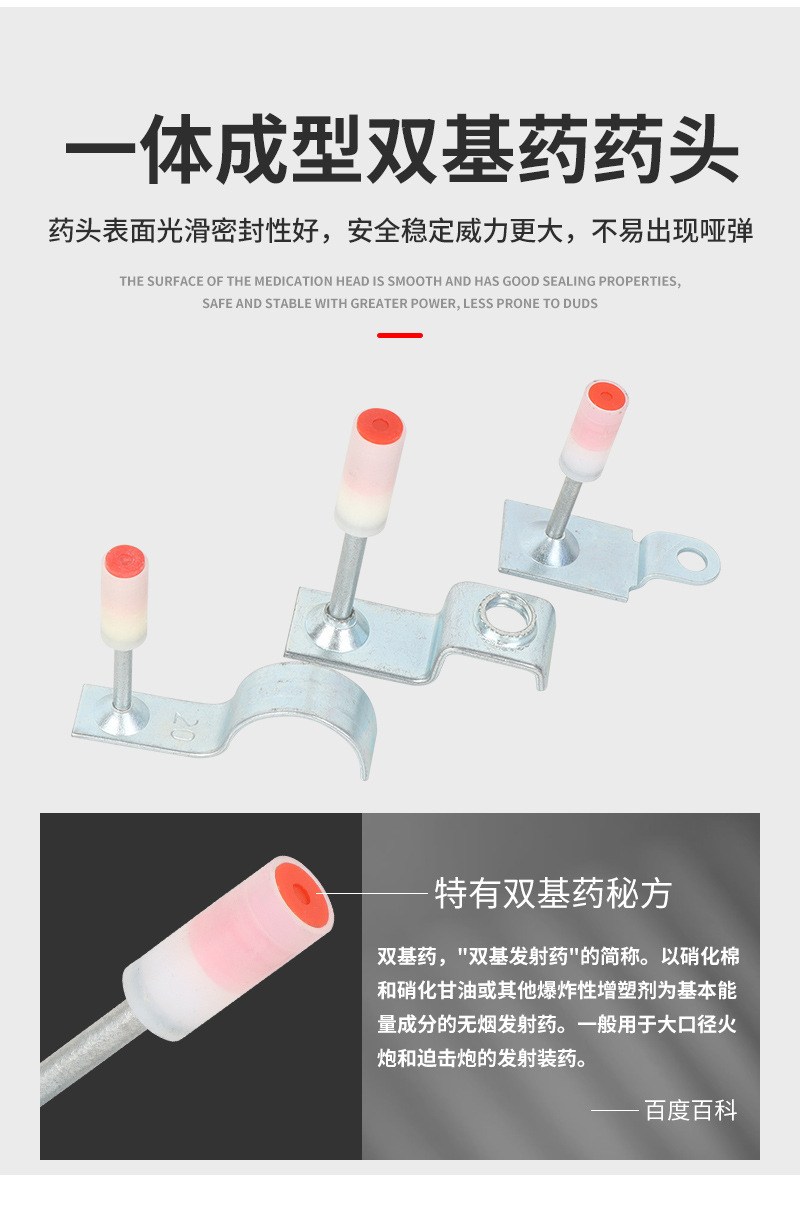 一体成型双基药药头

药头表面光滑密封性好，安全稳定威力更大，不易出现哑弹

THE SURFACE OF THE MEDICATION HEAD IS SMOOTH AND HAS GOOD SEALING PROPERTIES, SAFE AND STABLE WITH GREATER POWER, LESS PRONE TO DUDS

20

特有双基药秘方

双基药，"双基发射药"的简称。以硝化棉和硝化甘油或其他爆炸性增塑剂为基本能量成分的无烟发射药。一般用于大口径火炮和迫击炮的发射装药。

—— 百度百科