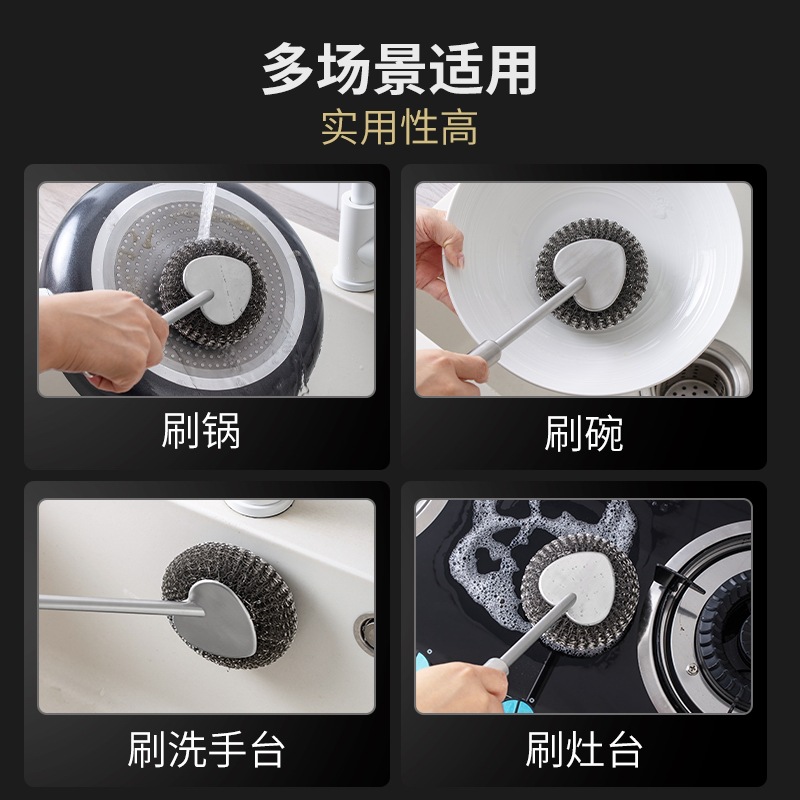 多场景适用
实用性高

刷锅

刷碗

刷洗手台

刷灶台