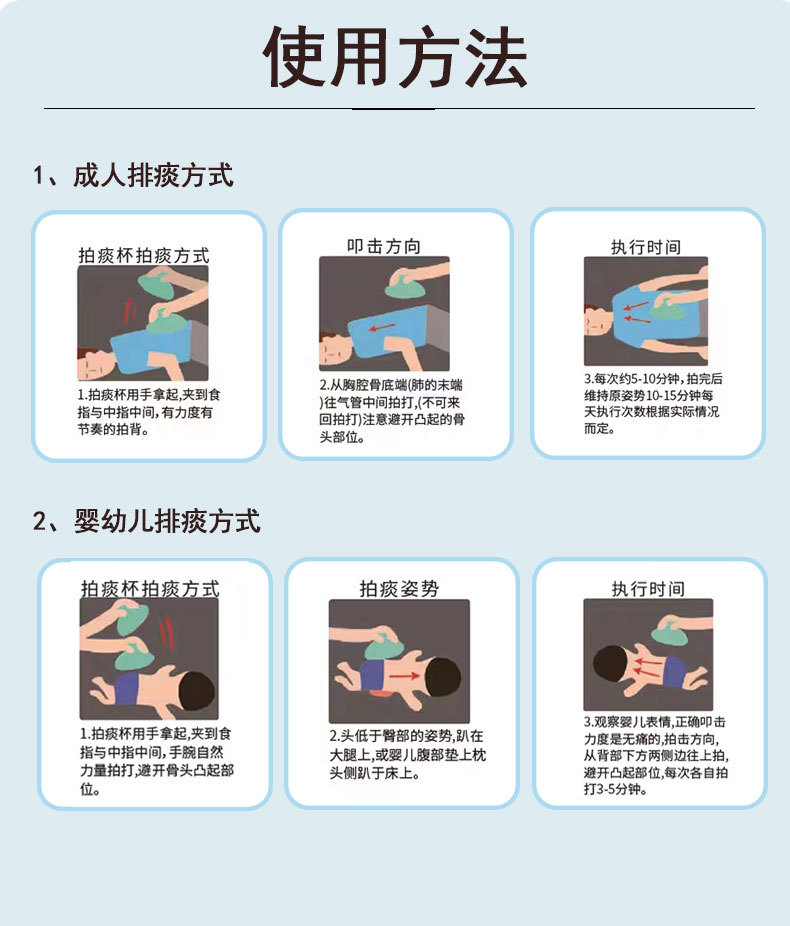 使用方法

1、成人排痰方式

拍痰杯拍痰方式

1.拍痰杯用手拿起,夹到食指与中指中间,有力度有节奏的拍背。

叩击方向

2.从胸腔骨底端(肺的末端)往气管中间拍打,(不可来回拍打)注意避开凸起的骨头部位。

执行时间

3.每次约5-10分钟,拍完后维持原姿势10-15分钟每天执行次数根据实际情况而定。

2、婴幼儿排痰方式

拍痰杯拍痰方式

1.拍痰杯用手拿起,夹到食指与中指中间,手腕自然力量拍打,避开骨头凸起部位。

拍痰姿势

2.头低于臀部的姿势,趴在大腿上,或婴儿腹部垫上枕头侧趴于床上。

执行时间

3.观察婴儿表情,正确叩击力度是无痛的,拍击方向,从背部下方两侧边往上拍,避开凸起部位,每次各自拍打3-5分钟。