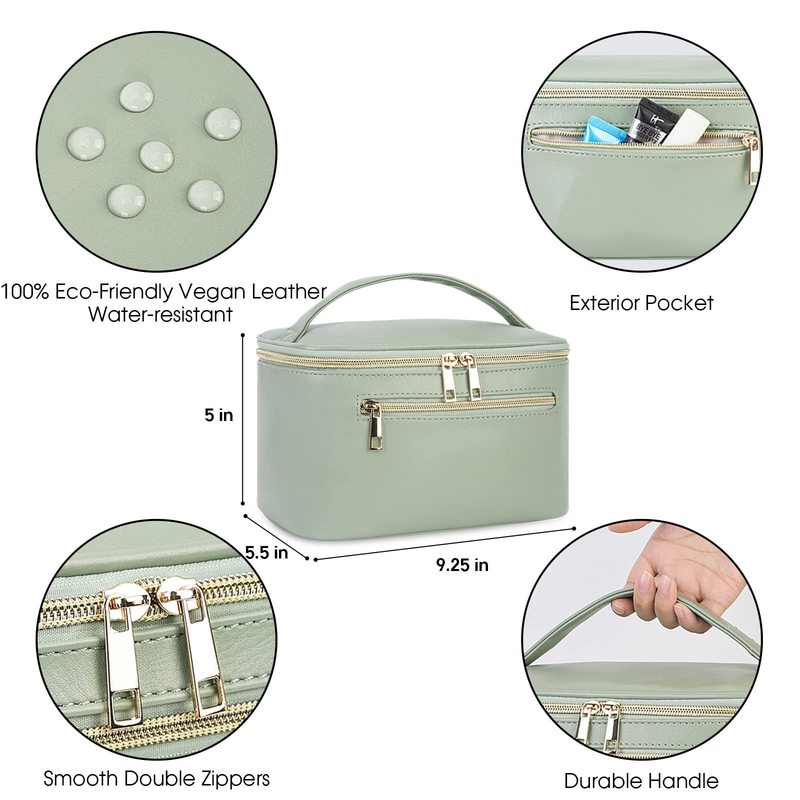 100% Eco-Friendly Vegan Leather
Water-resistant

Exterior Pocket

5 in

5.5 in

9.25 in

Smooth Double Zippers

Durable Handle