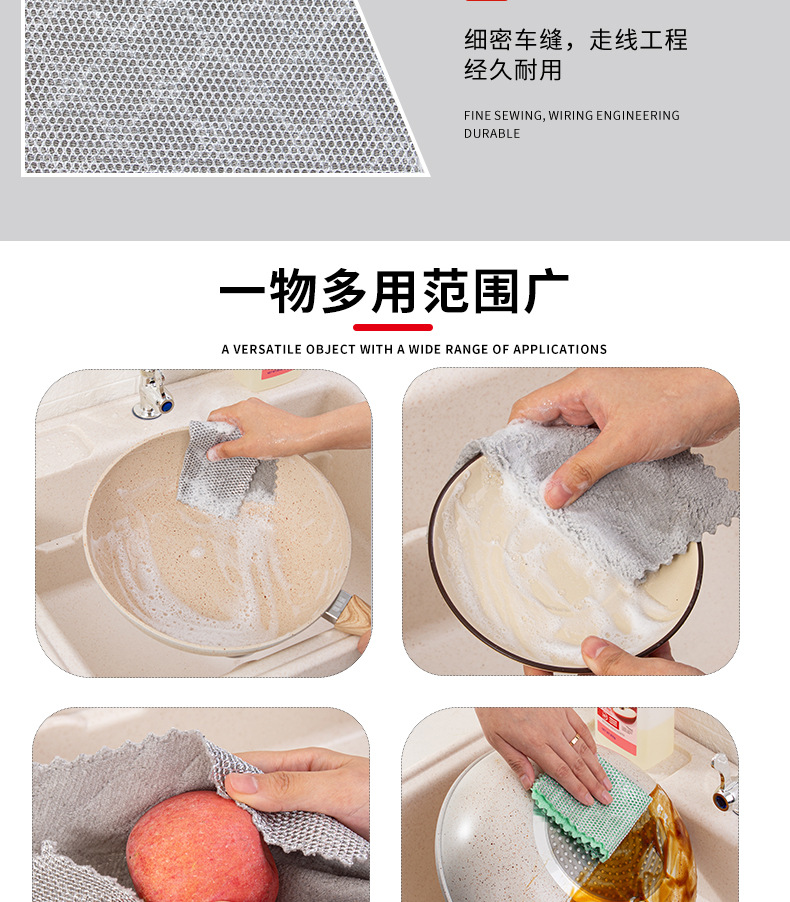 细密车缝，走线工程
经久耐用

FINE SEWING, WIRING ENGINEERING
DURABLE

一物多用范围广

A VERSATILE OBJECT WITH A WIDE RANGE OF APPLICATIONS