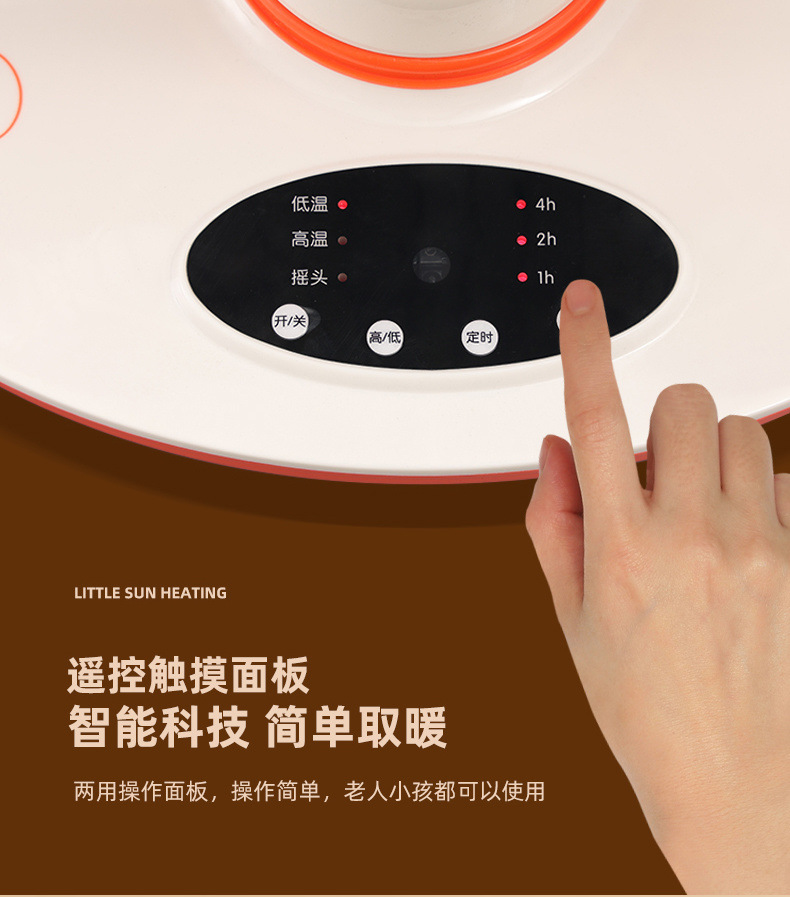 低温
高温
摇头
4h
2h
1h
开/关
高/低
定时

LITTLE SUN HEATING

遥控触摸面板
智能科技 简单取暖

两用操作面板，操作简单，老人小孩都可以使用