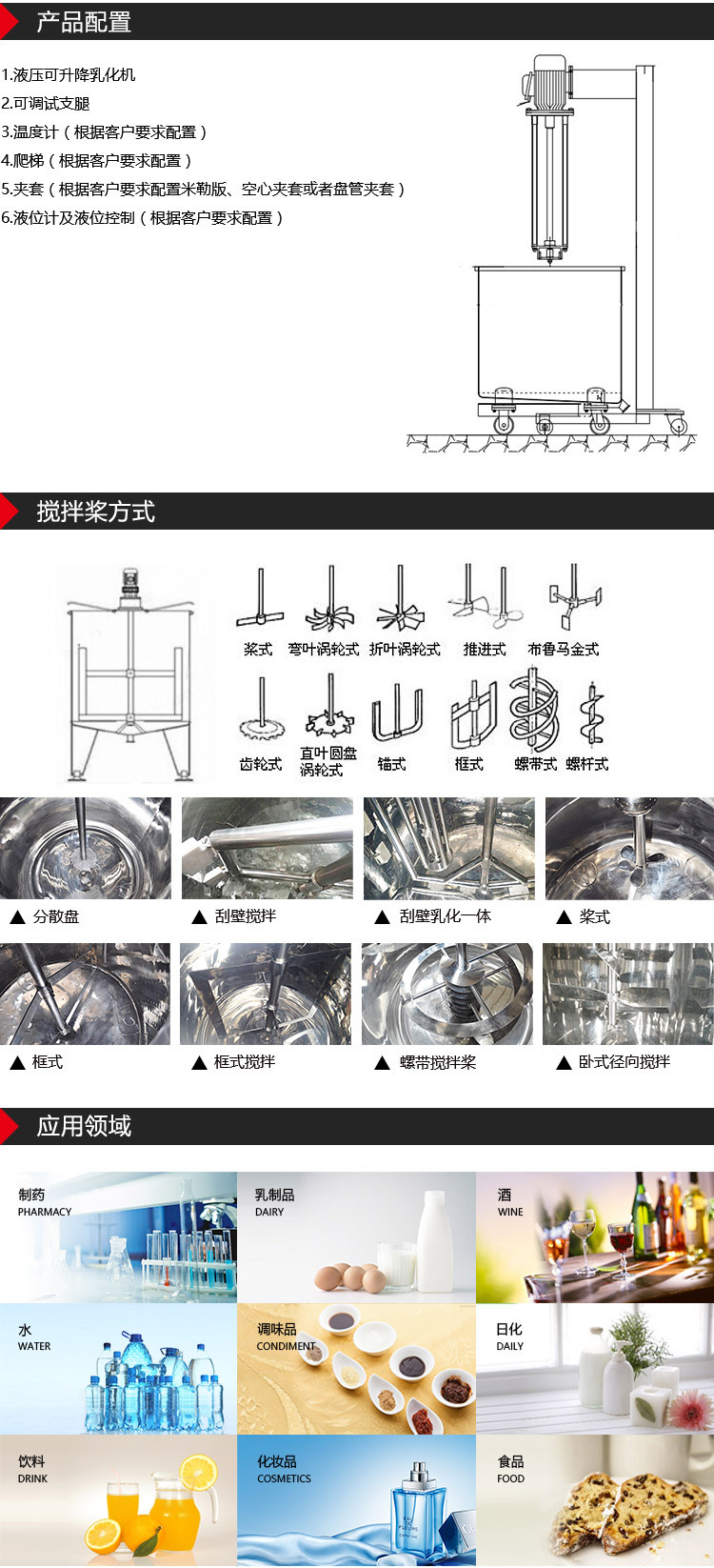 产品配置

1.液压可升降乳化机
2.可调试支腿
3.温度计（根据客户要求配置）
4.爬梯（根据客户要求配置）
5.夹套（根据客户要求配置米勒版、空心夹套或者盘管夹套）
6.液位计及液位控制（根据客户要求配置）

搅拌桨方式

桨式 弯叶涡轮式 折叶涡轮式 推进式 布鲁马金式
齿轮式 直叶圆盘涡轮式 锚式 框式 螺带式 螺杆式

▲ 分散盘 ▲ 刮壁搅拌 ▲ 刮壁乳化一体 ▲ 桨式
▲ 框式 ▲ 框式搅拌 ▲ 螺带搅拌桨 ▲ 卧式径向搅拌

应用领域

制药
PHARMACY

乳制品
DAIRY

酒
WINE

水
WATER

调味品
CONDIMENT

日化
DAILY

饮料
DRINK

化妆品
COSMETICS

食品
FOOD