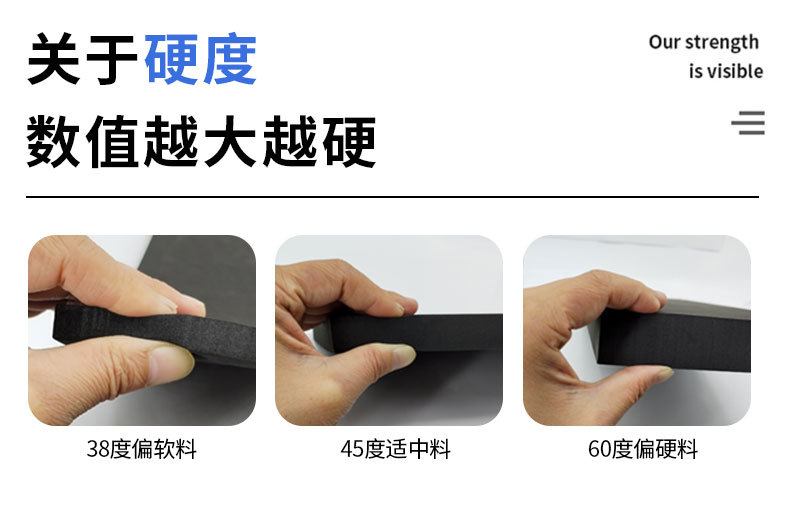 关于硬度
数值越大越硬

Our strength
is visible

38度偏软料

45度适中料

60度偏硬料