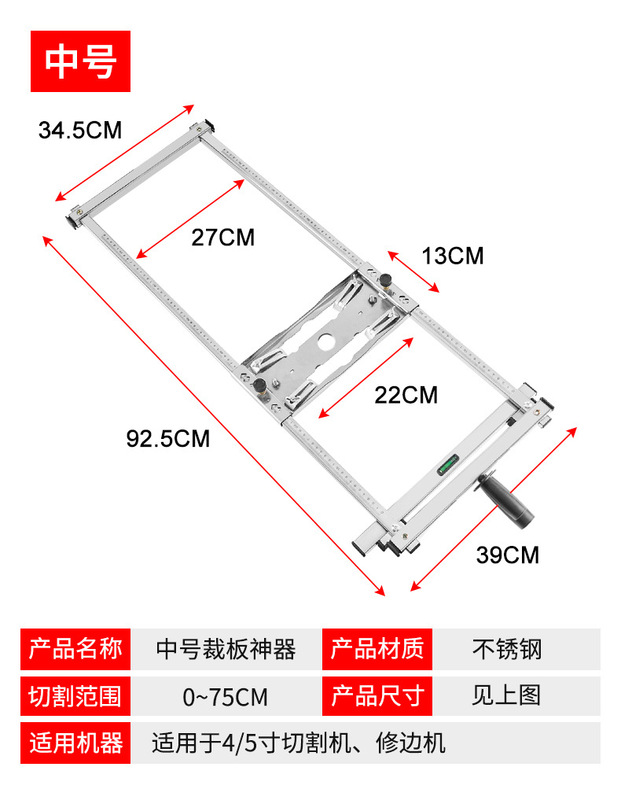 中号

34.5CM

27CM

13CM

22CM

92.5CM

39CM

| 产品名称 | 中号裁板神器 | 产品材质 | 不锈钢 |
|---|---|---|---|
| 切割范围 | 0~75CM | 产品尺寸 | 见上图 |
| 适用机器 | 适用于4/5寸切割机、修边机 | | |