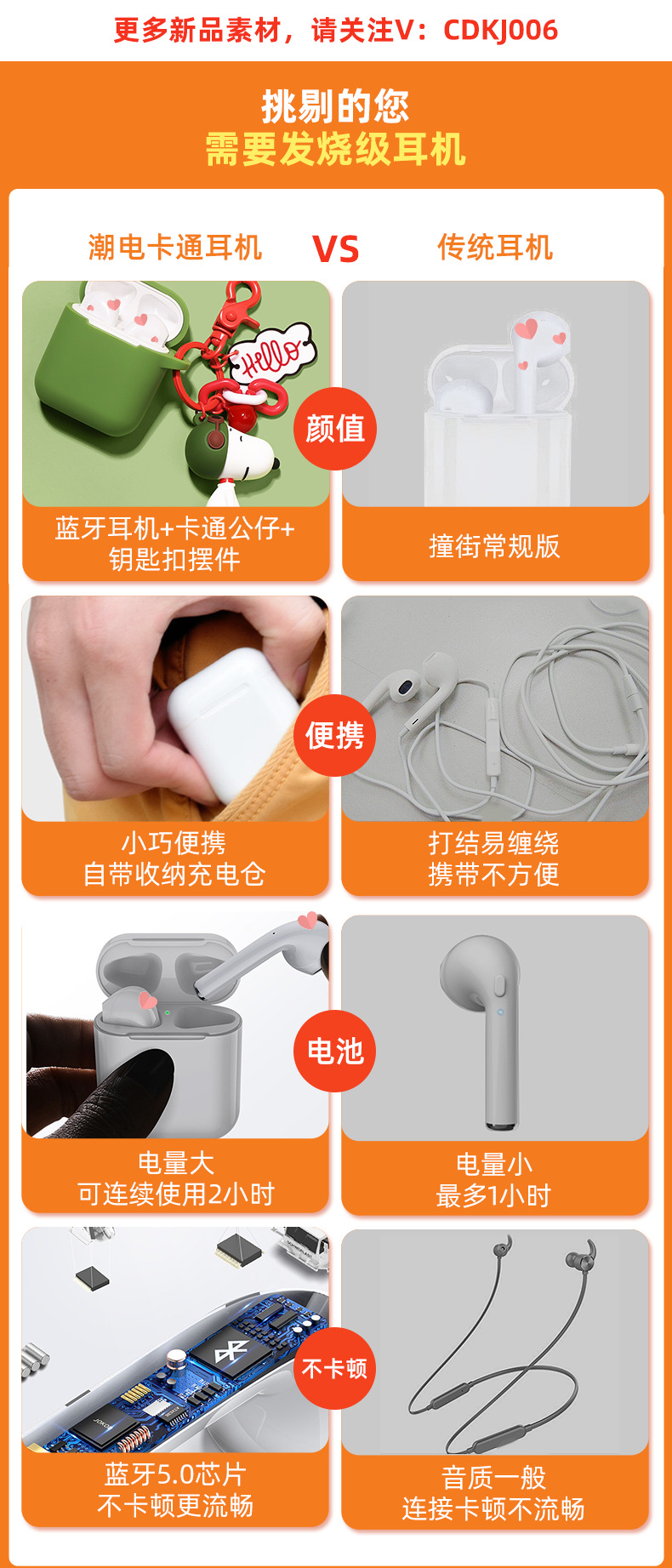 更多新品素材，请关注V：CDKJ006

挑剔的您
需要发烧级耳机

潮电卡通耳机 VS 传统耳机

Hello

颜值

蓝牙耳机+卡通公仔+钥匙扣摆件

撞街常规版

便携

小巧便携
自带收纳充电仓

打结易缠绕
携带不方便

电池

电量大
可连续使用2小时

电量小
最多1小时

不卡顿

蓝牙5.0芯片
不卡顿更流畅

音质一般
连接卡顿不流畅