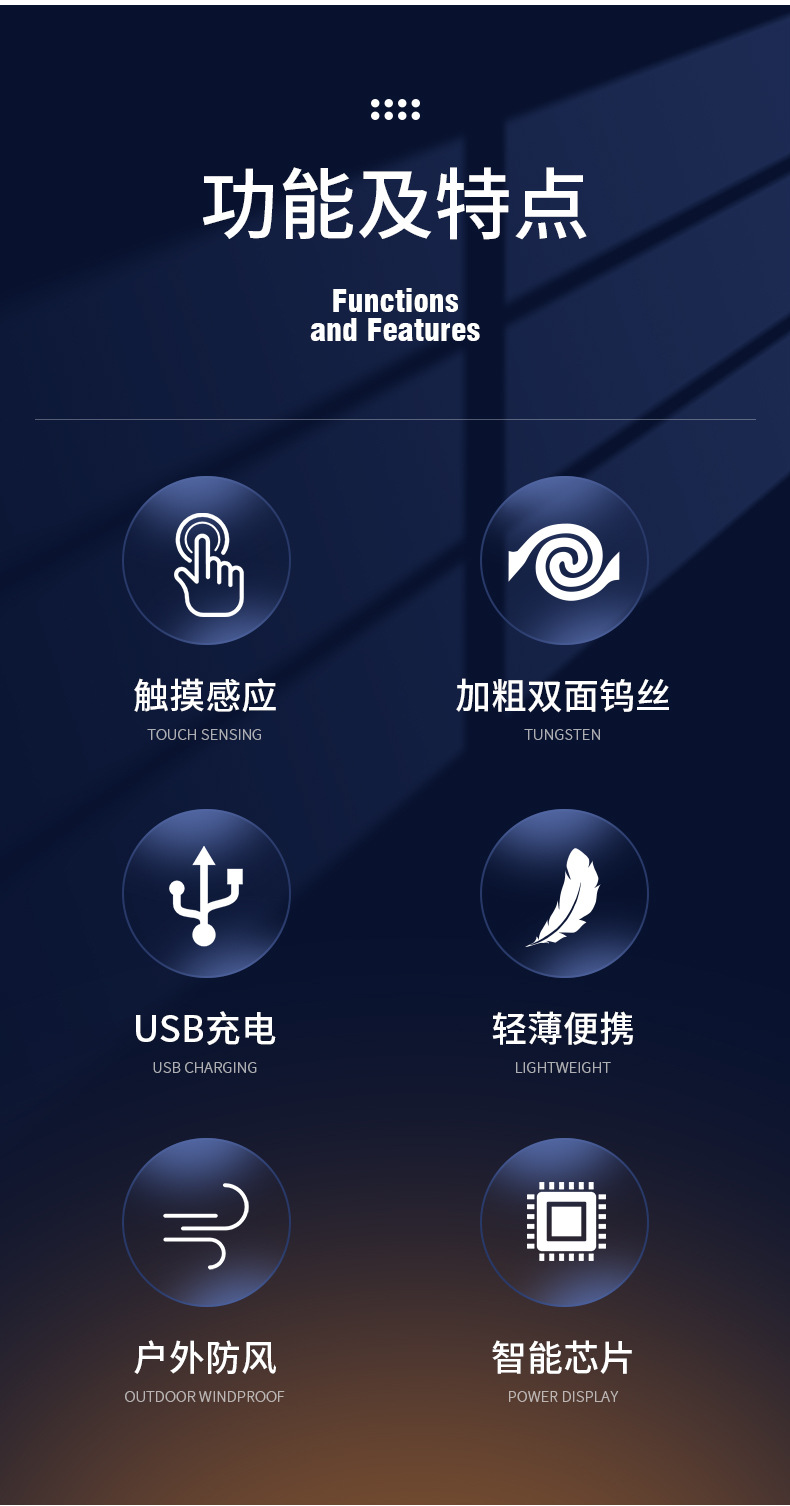 功能及特点

Functions
and Features

触摸感应
TOUCH SENSING

加粗双面钨丝
TUNGSTEN

USB充电
USB CHARGING

轻薄便携
LIGHTWEIGHT

户外防风
OUTDOOR WINDPROOF

智能芯片
POWER DISPLAY