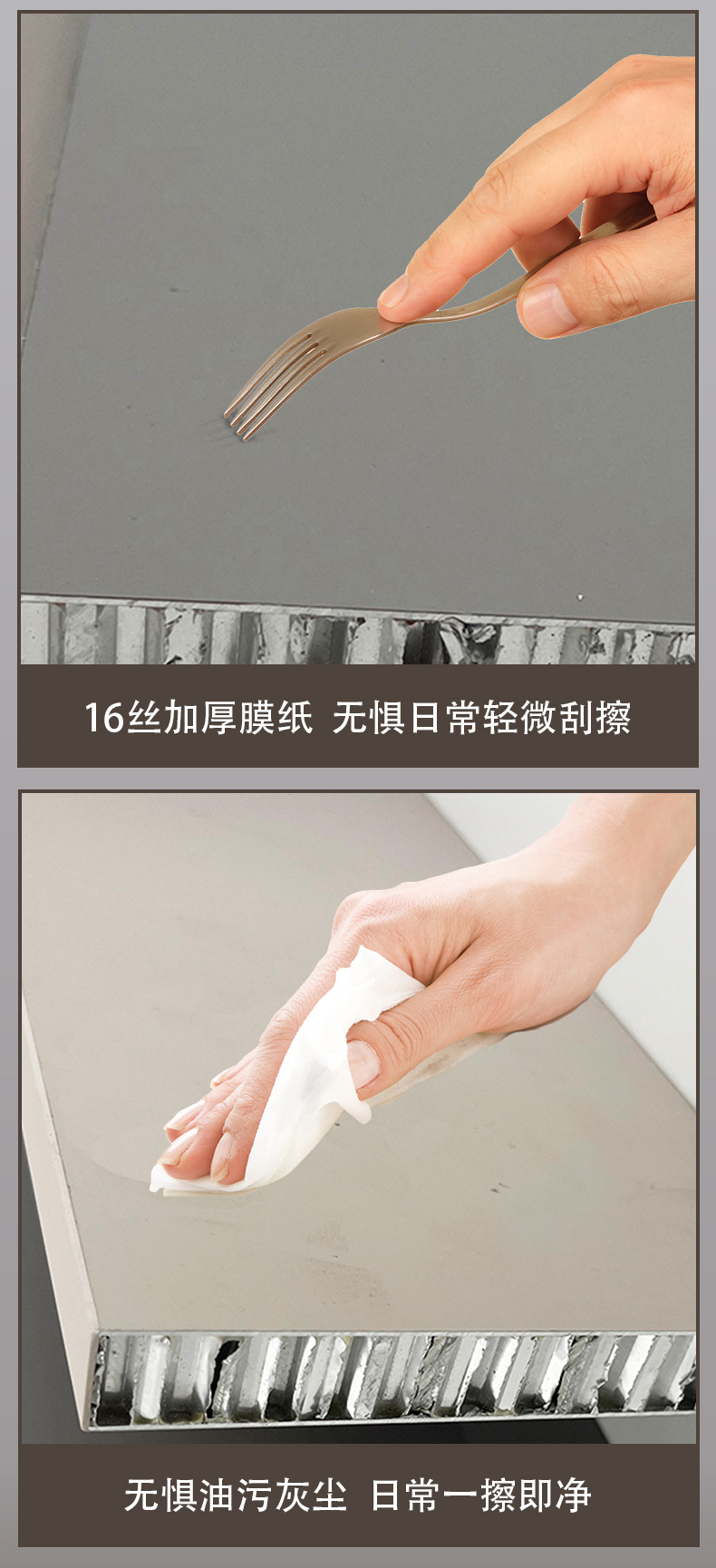 16丝加厚膜纸 无惧日常轻微刮擦

无惧油污灰尘 日常一擦即净