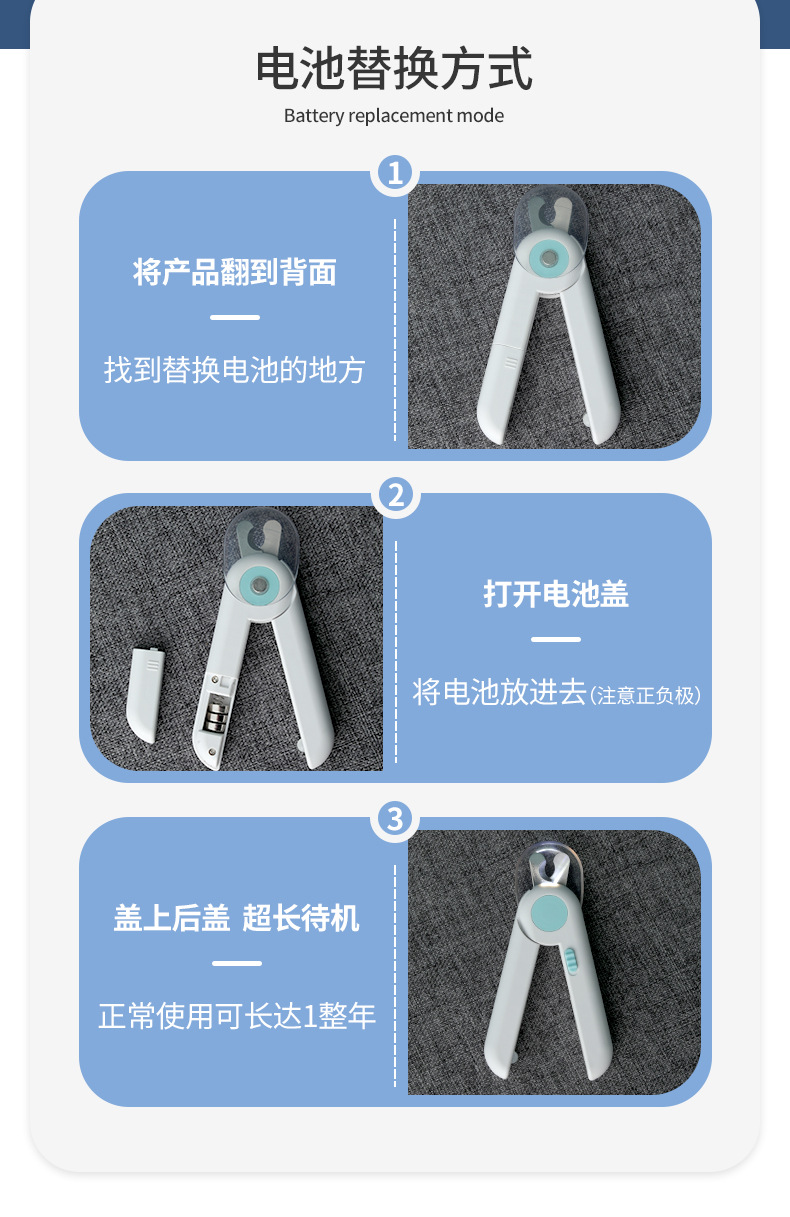 电池替换方式

Battery replacement mode

1

将产品翻到背面

找到替换电池的地方

2

打开电池盖

将电池放进去(注意正负极)

3

盖上后盖 超长待机

正常使用可长达1整年