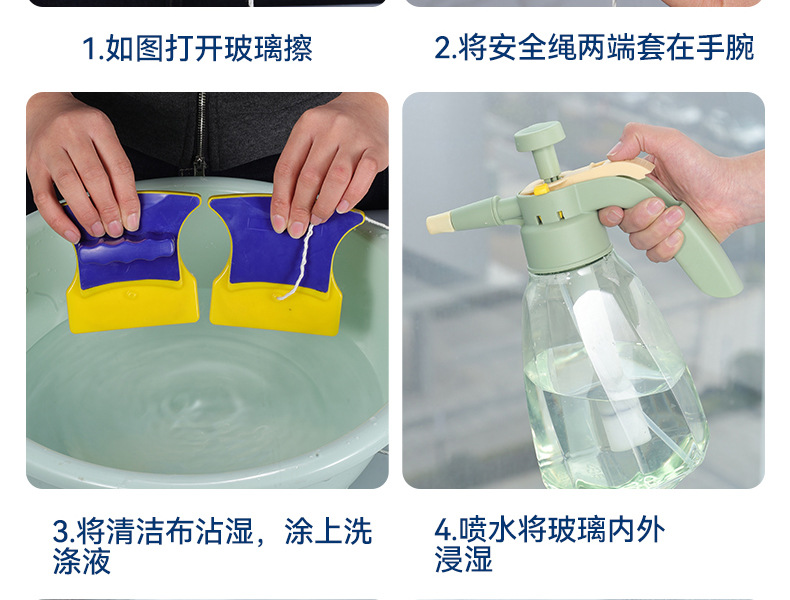 1.如图打开玻璃擦

2.将安全绳两端套在手腕

3.将清洁布沾湿，涂上洗涤液

4.喷水将玻璃内外浸湿