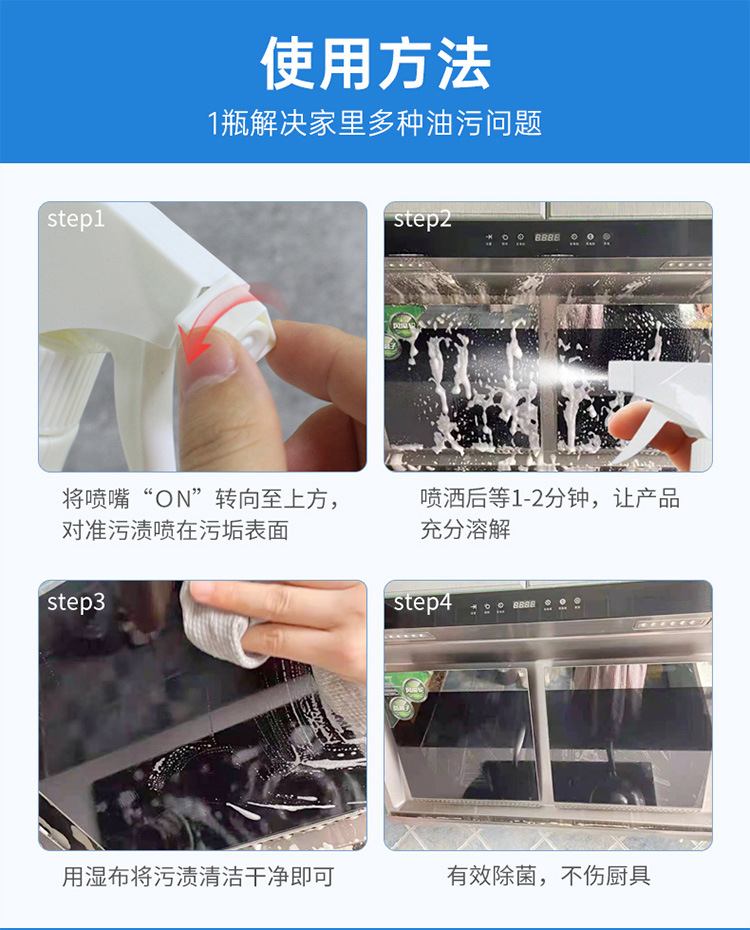 使用方法

1瓶解决家里多种油污问题

step1

将喷嘴“ON”转向至上方，对准污渍喷在污垢表面

step2

喷洒后等1-2分钟，让产品充分溶解

step3

用湿布将污渍清洁干净即可

step4

有效除菌，不伤厨具