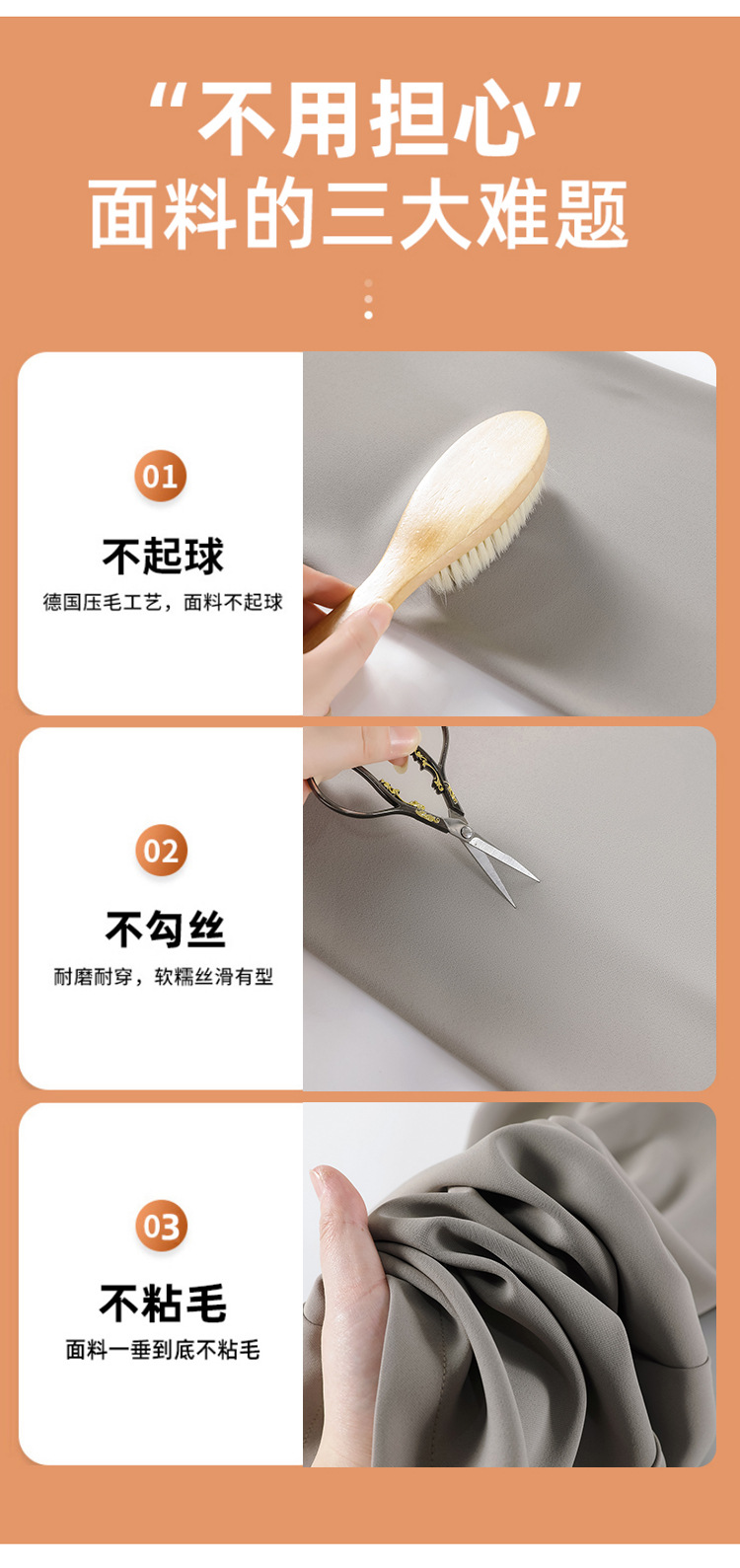 “不用担心”
面料的三大难题

01
不起球
德国压毛工艺，面料不起球

02
不勾丝
耐磨耐穿，软糯丝滑有型

03
不粘毛
面料一垂到底不粘毛