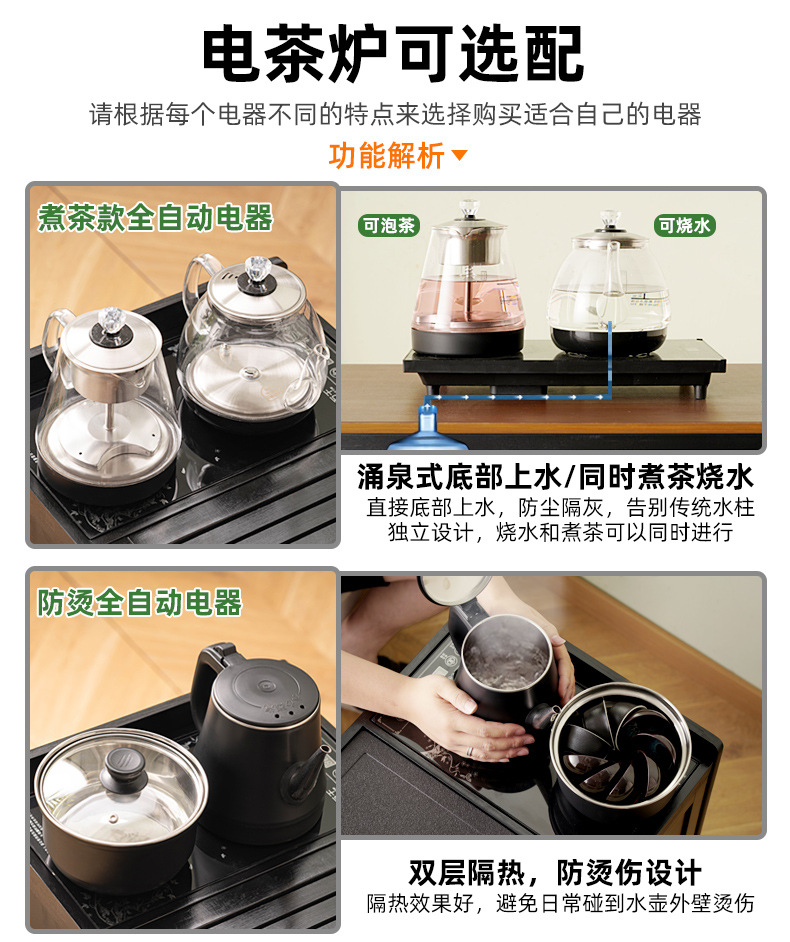 电茶炉可选配

请根据每个电器不同的特点来选择购买适合自己的电器

功能解析

煮茶款全自动电器

可泡茶

可烧水

涌泉式底部上水/同时煮茶烧水

直接底部上水，防尘隔灰，告别传统水柱
独立设计，烧水和煮茶可以同时进行

防烫全自动电器

双层隔热，防烫伤设计

隔热效果好，避免日常碰到水壶外壁烫伤