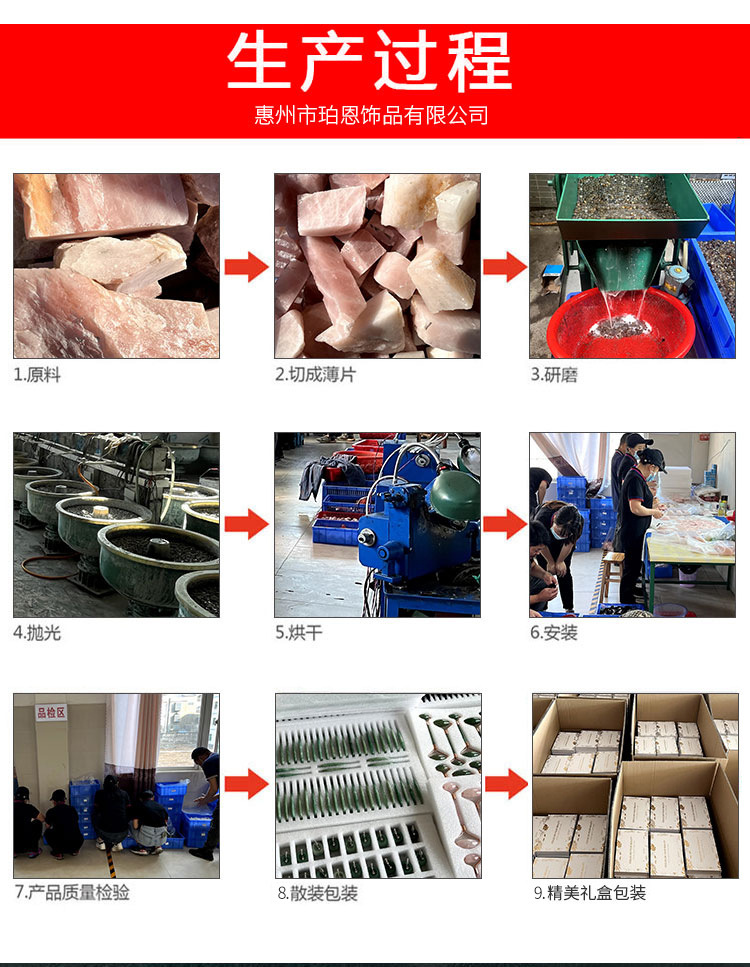 生产过程
惠州市珀恩饰品有限公司

1.原料

2.切成薄片

3.研磨

4.抛光

5.烘干

6.安装

品检区

7.产品质量检验

8.散装包装

9.精美礼盒包装