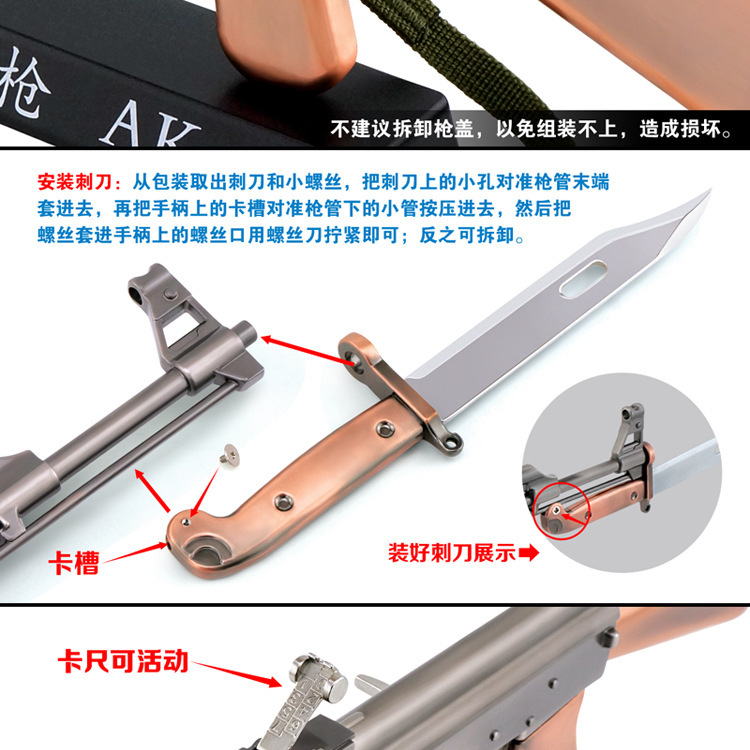 枪 AK

不建议拆卸枪盖，以免组装不上，造成损坏。

安装刺刀：从包装取出刺刀和小螺丝，把刺刀上的小孔对准枪管末端套进去，再把手柄上的卡槽对准枪管下的小管按压进去，然后把螺丝套进手柄上的螺丝口用螺丝刀拧紧即可；反之可拆卸。

卡槽

装好刺刀展示

卡尺可活动