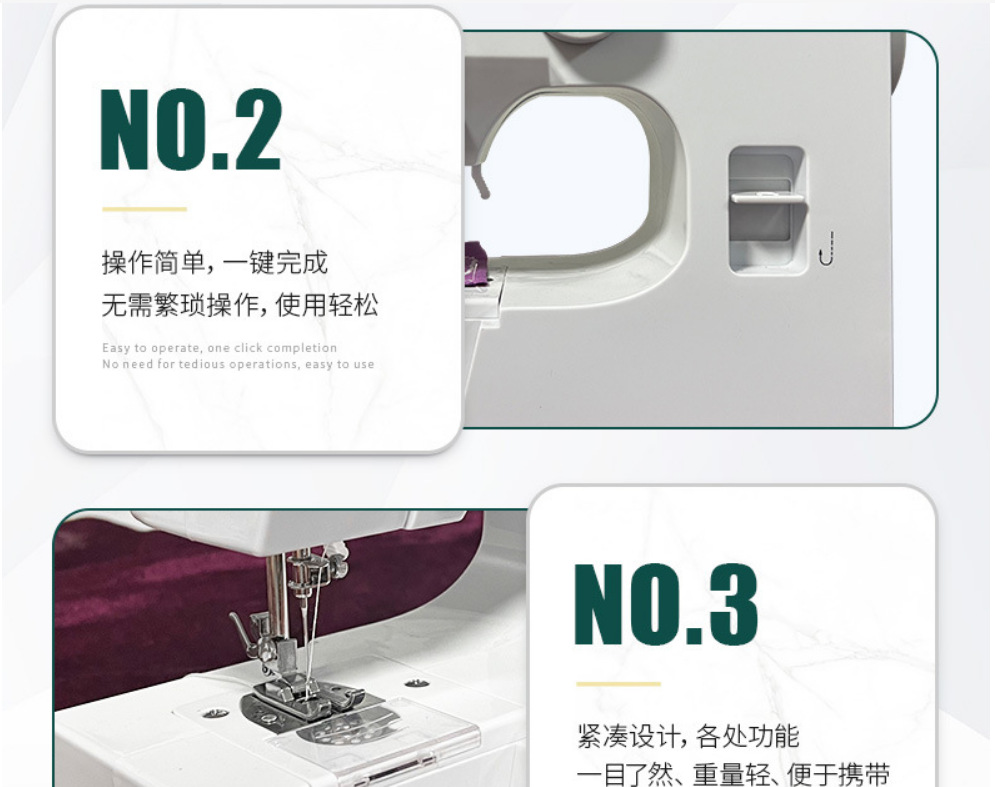 NO.2

操作简单，一键完成
无需繁琐操作，使用轻松

Easy to operate, one click completion
No need for tedious operations, easy to use

NO.3

紧凑设计，各处功能
一目了然、重量轻、便于携带