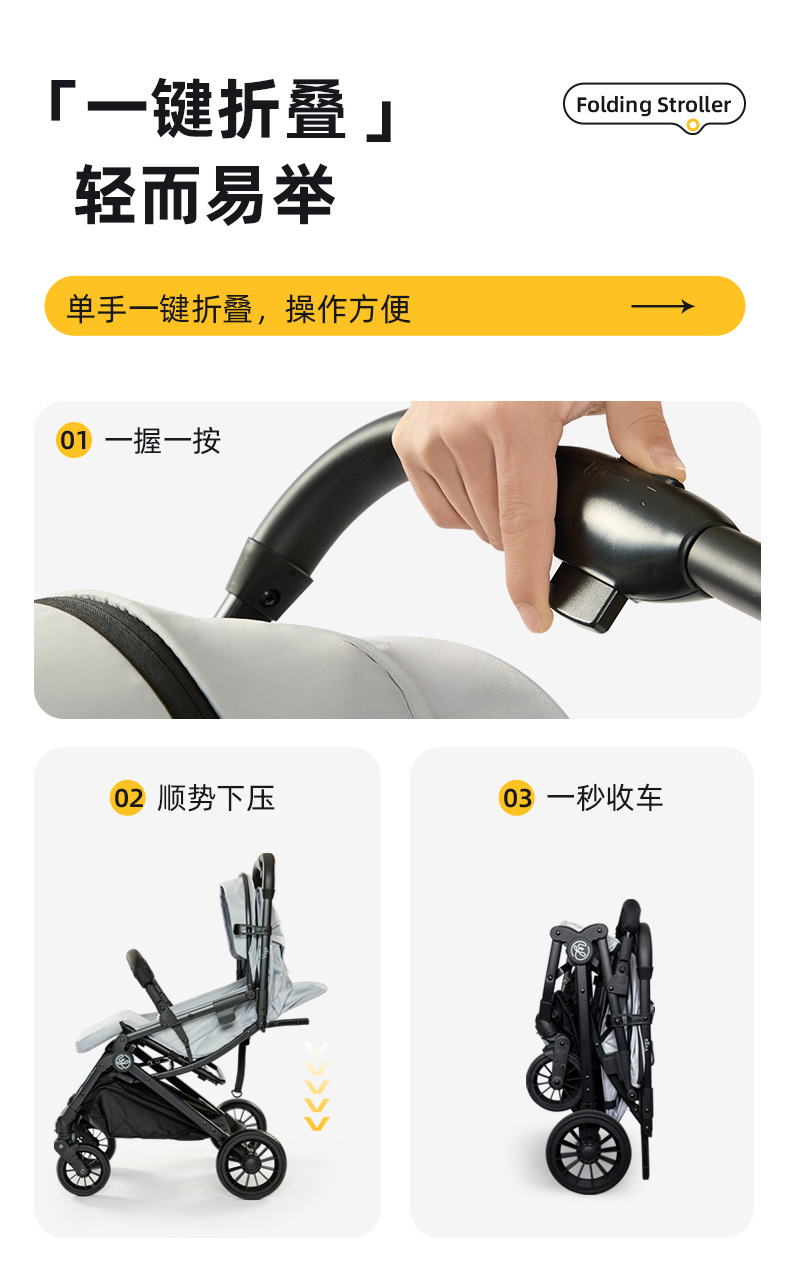 「一键折叠」
轻而易举

Folding Stroller

单手一键折叠，操作方便

01 一握一按

02 顺势下压

03 一秒收车