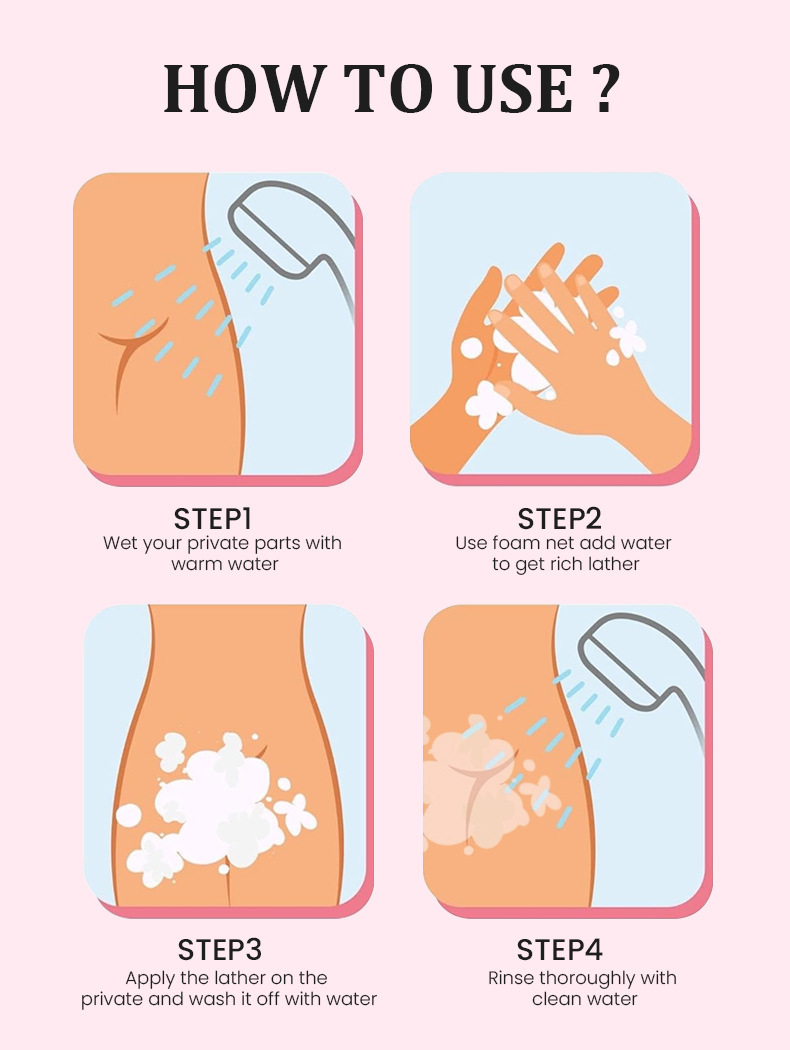 HOW TO USE ?

STEP1
Wet your private parts with warm water

STEP2
Use foam net add water to get rich lather

STEP3
Apply the lather on the private and wash it off with water

STEP4
Rinse thoroughly with clean water