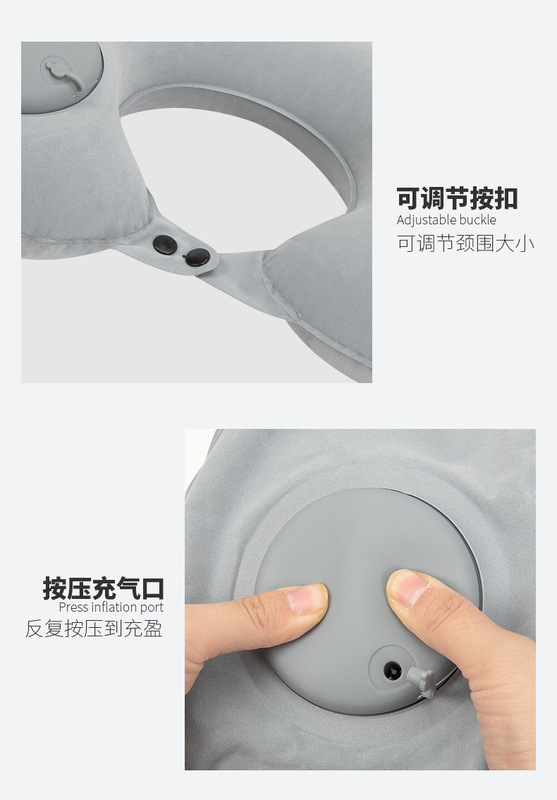 可调节按扣
Adjustable buckle
可调节颈围大小

按压充气口
Press inflation port
反复按压到充盈