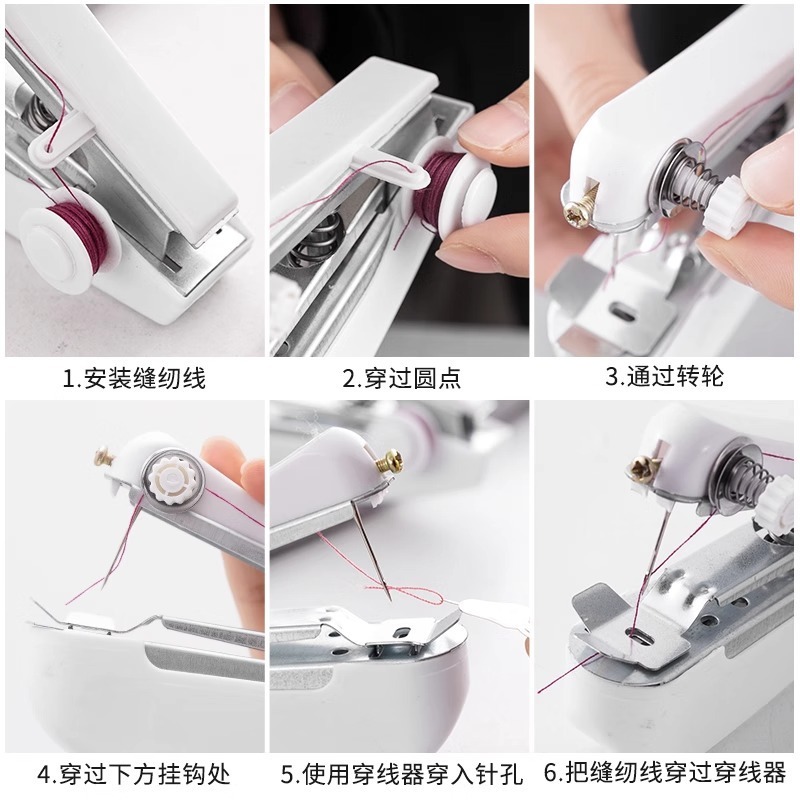 1.安装缝纫线

2.穿过圆点

3.通过转轮

4.穿过下方挂钩处

5.使用穿线器穿入针孔

6.把缝纫线穿过穿线器