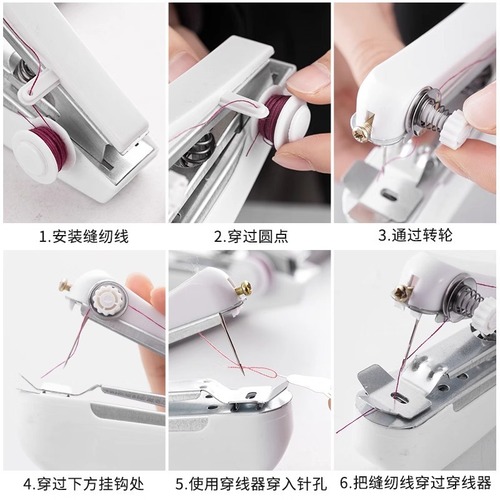 1.安装缝纫线

2.穿过圆点

3.通过转轮

4.穿过下方挂钩处

5.使用穿线器穿入针孔

6.把缝纫线穿过穿线器