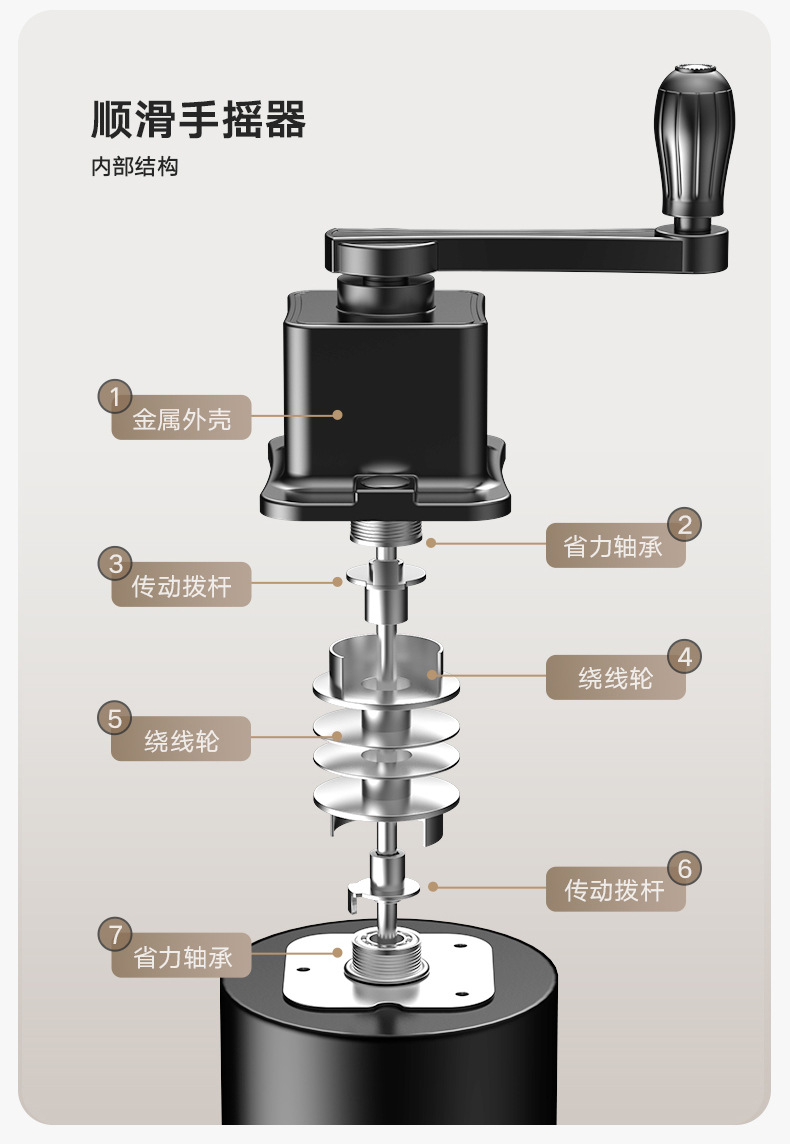 顺滑手摇器
内部结构

1 金属外壳

2 省力轴承

3 传动拨杆

4 绕线轮

5 绕线轮

6 传动拨杆

7 省力轴承