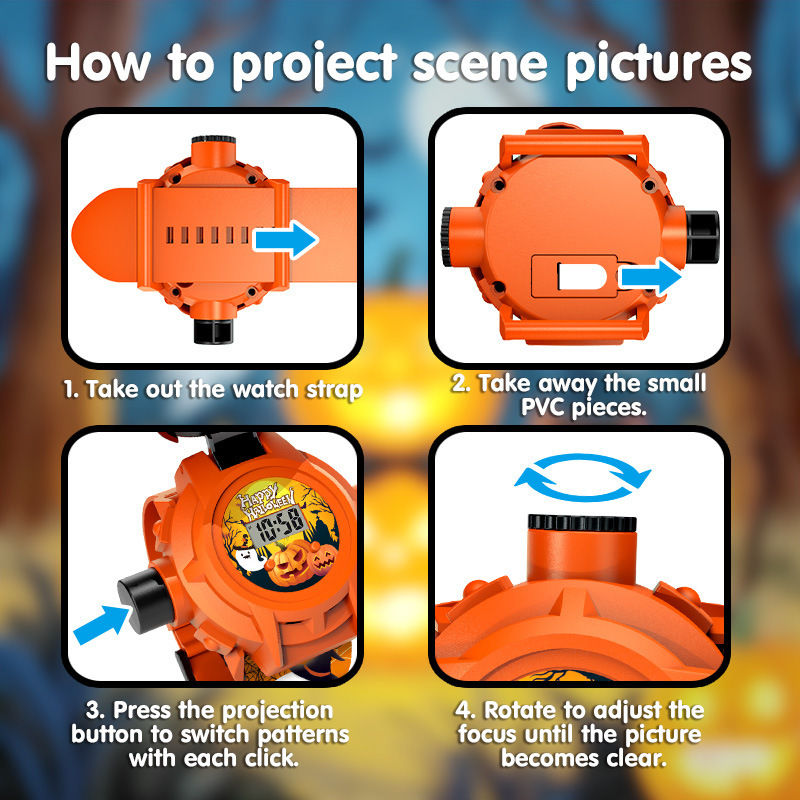 How to project scene pictures

1. Take out the watch strap

2. Take away the small PVC pieces.

HAPPY HALLOWEEN

10:58

3. Press the projection button to switch patterns with each click.

4. Rotate to adjust the focus until the picture becomes clear.