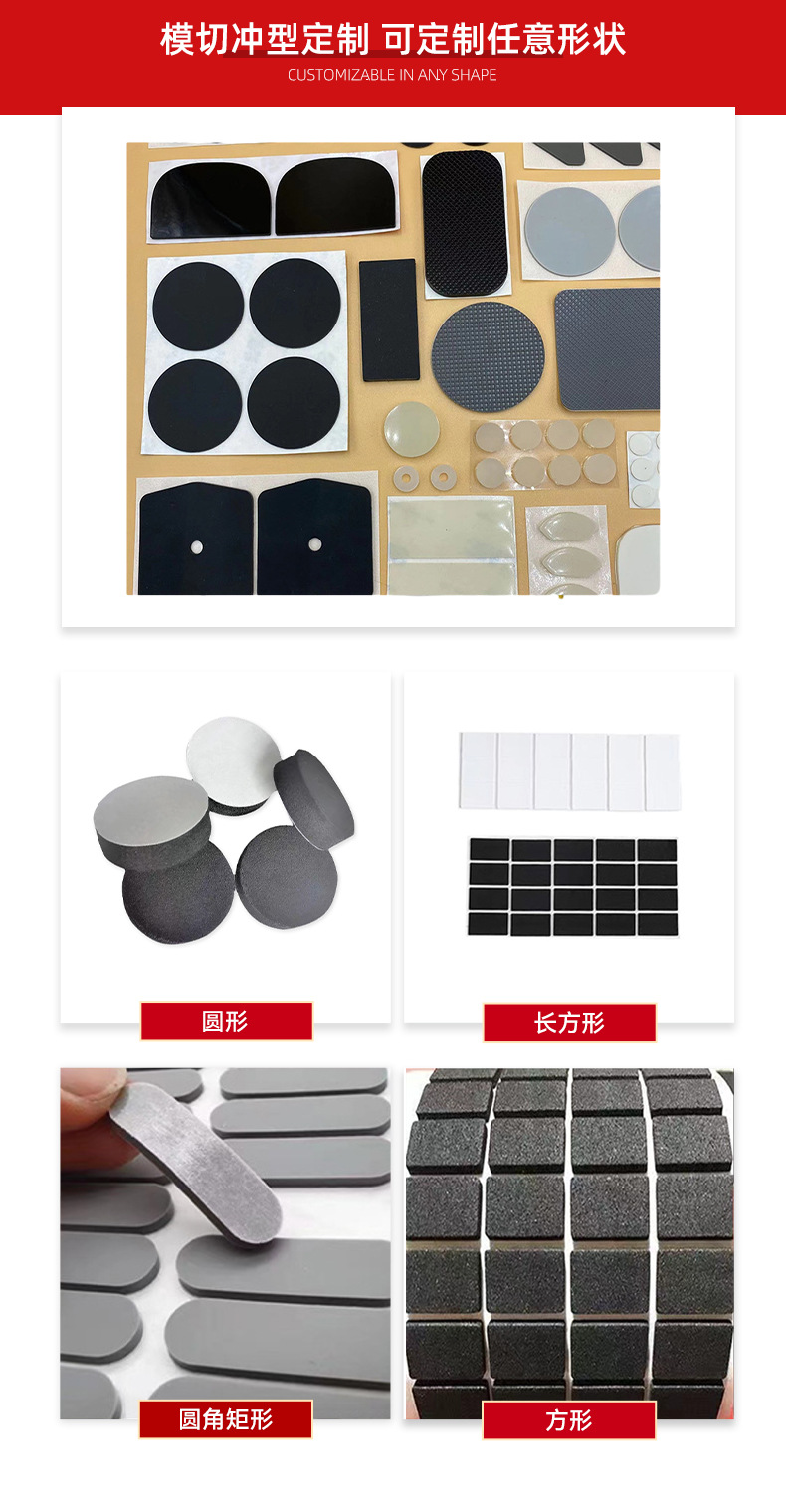 模切冲型定制 可定制任意形状
CUSTOMIZABLE IN ANY SHAPE

圆形

长方形

圆角矩形

方形