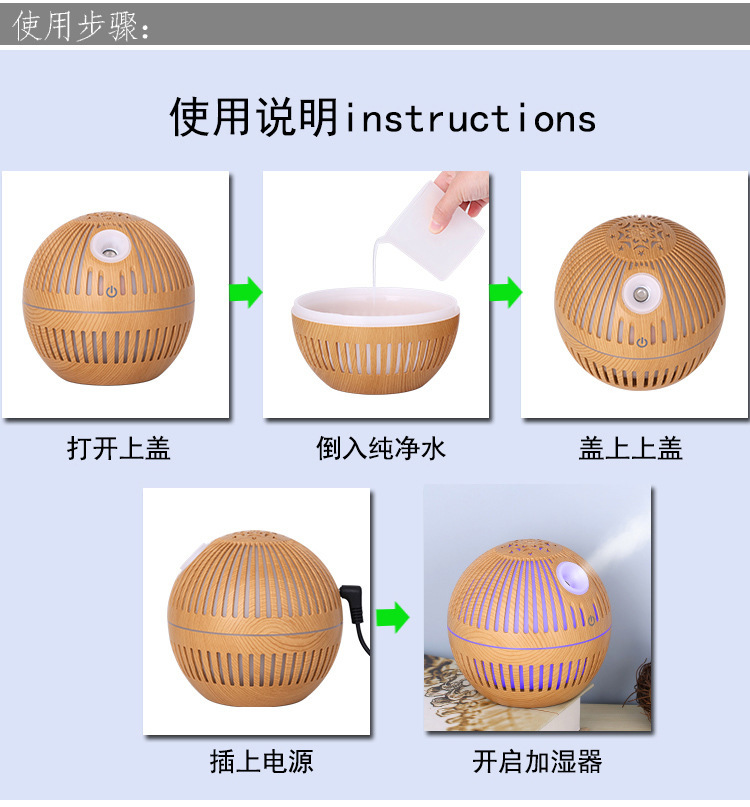 使用步骤：

使用说明instructions

打开上盖

倒入纯净水

盖上上盖

插上电源

开启加湿器