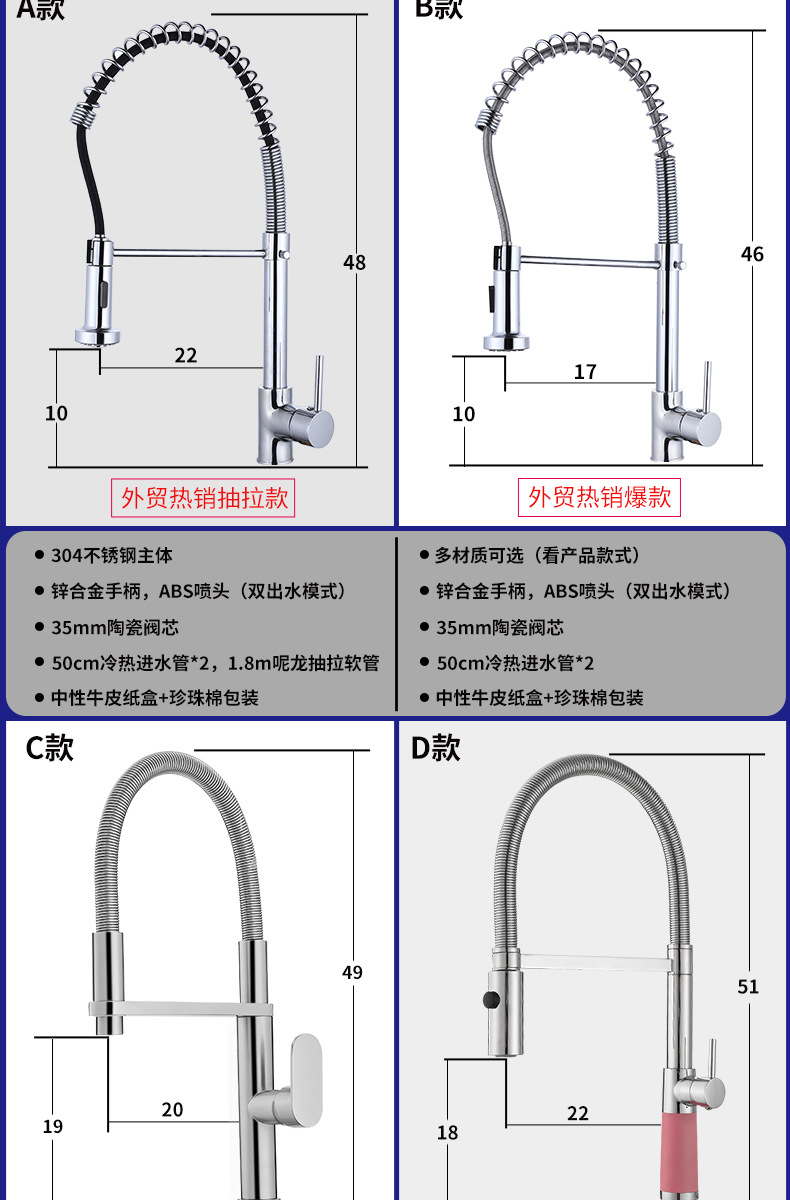 A款

48

22

10

外贸热销抽拉款

B款

46

17

10

外贸热销爆款

● 304不锈钢主体
● 锌合金手柄，ABS喷头（双出水模式）
● 35mm陶瓷阀芯
● 50cm冷热进水管*2，1.8m呢龙抽拉软管
● 中性牛皮纸盒+珍珠棉包装

● 多材质可选（看产品款式）
● 锌合金手柄，ABS喷头（双出水模式）
● 35mm陶瓷阀芯
● 50cm冷热进水管*2
● 中性牛皮纸盒+珍珠棉包装

C款

49

20

19

D款

51

22

18