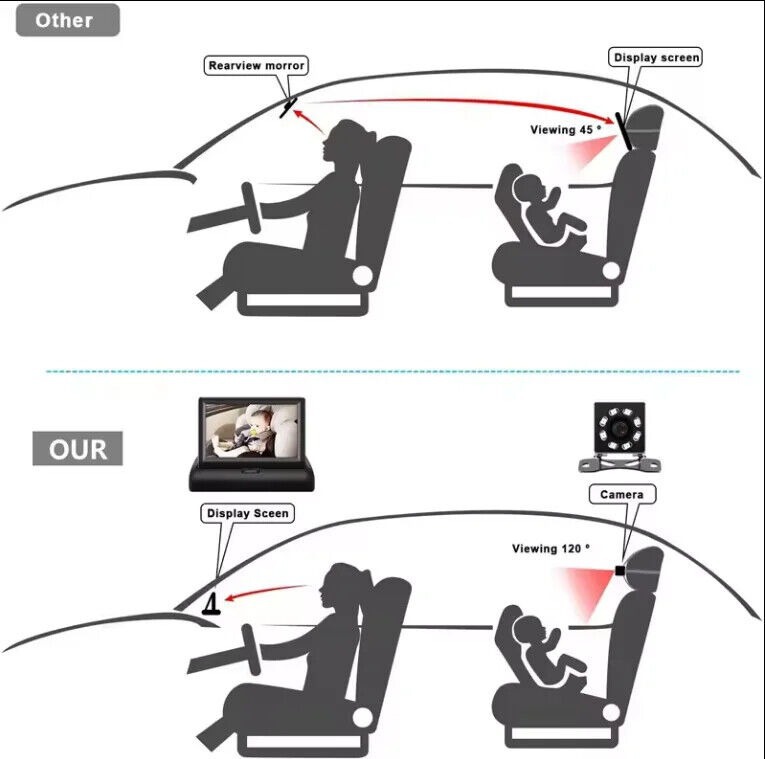 Other

Rearview morror

Display screen

Viewing 45 °

OUR

Display Sceen

Camera

Viewing 120 °