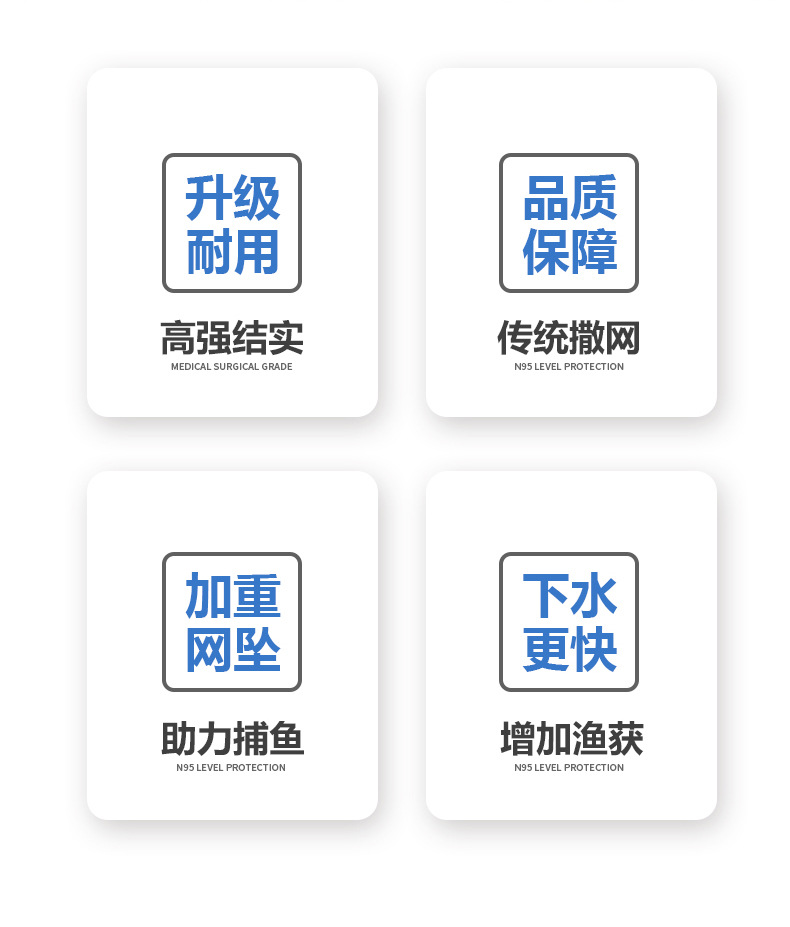 升级
耐用

高强结实
MEDICAL SURGICAL GRADE

品质
保障

传统撒网
N95 LEVEL PROTECTION

加重
网坠

助力捕鱼
N95 LEVEL PROTECTION

下水
更快

增加渔获
N95 LEVEL PROTECTION