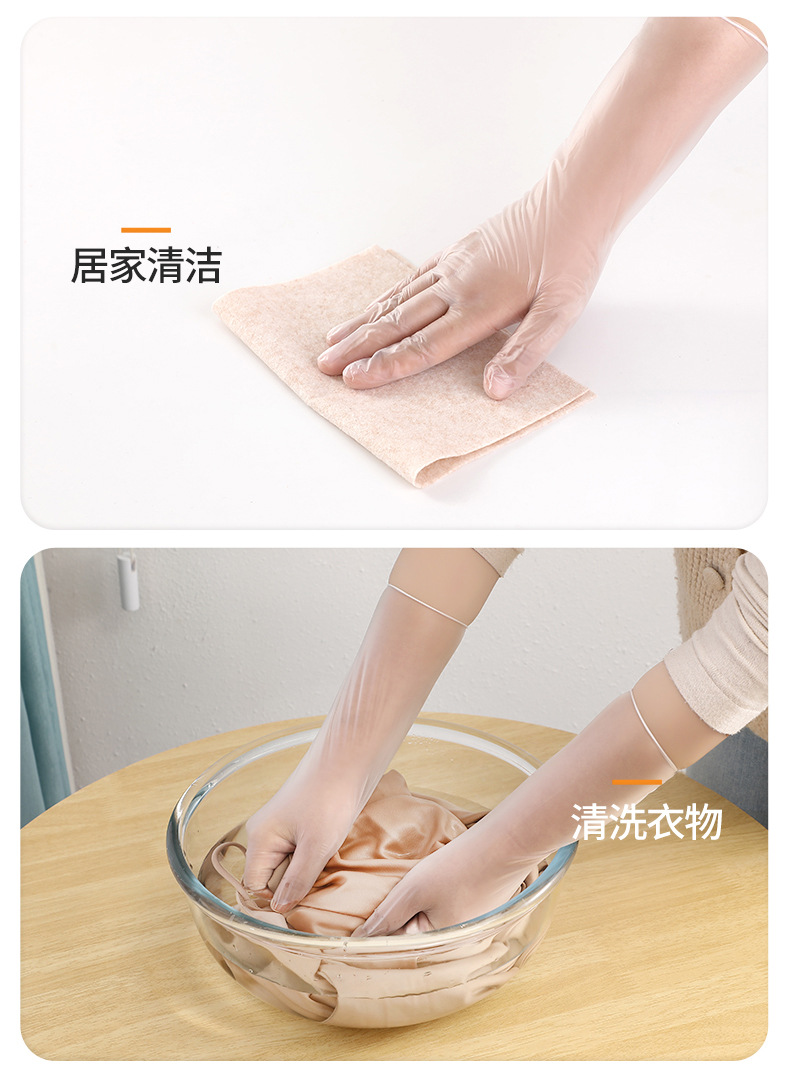 居家清洁

清洗衣物