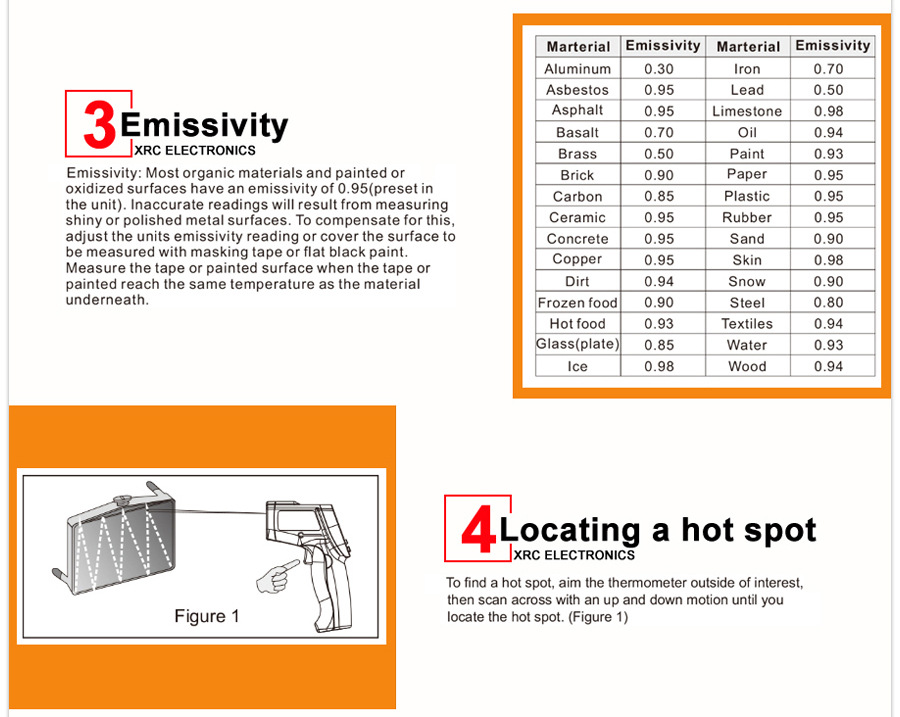 3 Emissivity
XRC ELECTRONICS

Emissivity: Most organic materials and painted or oxidized surfaces have an emissivity of 0.95(preset in the unit). Inaccurate readings will result from measuring shiny or polished metal surfaces. To compensate for this, adjust the units emissivity reading or cover the surface to be measured with masking tape or flat black paint. Measure the tape or painted surface when the tape or painted reach the same temperature as the material underneath.

| Marterial | Emissivity | Marterial | Emissivity |
|---|---|---|---|
| Aluminum | 0.30 | Iron | 0.70 |
| Asbestos | 0.95 | Lead | 0.50 |
| Asphalt | 0.95 | Limestone | 0.98 |
| Basalt | 0.70 | Oil | 0.94 |
| Brass | 0.50 | Paint | 0.93 |
| Brick | 0.90 | Paper | 0.95 |
| Carbon | 0.85 | Plastic | 0.95 |
| Ceramic | 0.95 | Rubber | 0.95 |
| Concrete | 0.95 | Sand | 0.90 |
| Copper | 0.95 | Skin | 0.98 |
| Dirt | 0.94 | Snow | 0.90 |
| Frozen food | 0.90 | Steel | 0.80 |
| Hot food | 0.93 | Textiles | 0.94 |
| Glass(plate) | 0.85 | Water | 0.93 |
| Ice | 0.98 | Wood | 0.94 |

Figure 1

4 Locating a hot spot
XRC ELECTRONICS

To find a hot spot, aim the thermometer outside of interest, then scan across with an up and down motion until you locate the hot spot. (Figure 1)