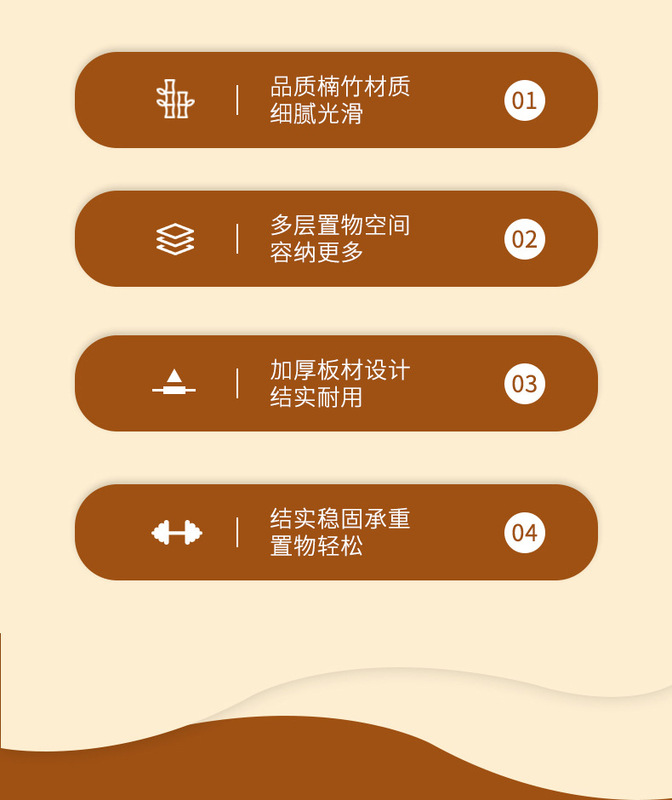 品质楠竹材质
细腻光滑

01

多层置物空间
容纳更多

02

加厚板材设计
结实耐用

03

结实稳固承重
置物轻松

04