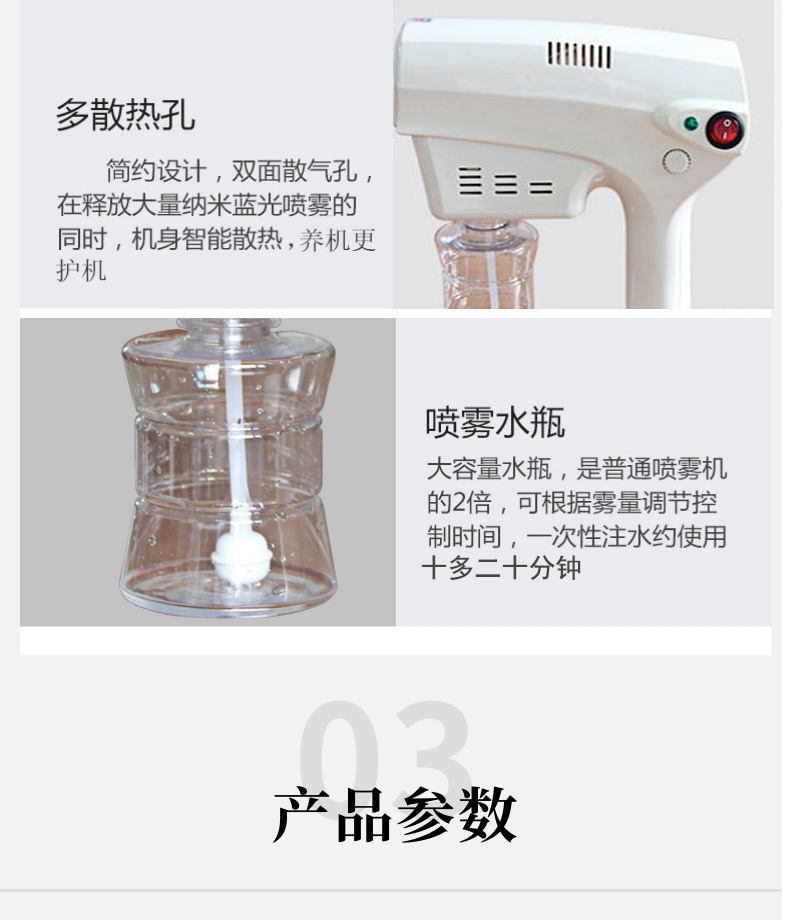 多散热孔

简约设计，双面散气孔，在释放大量纳米蓝光喷雾的同时，机身智能散热，养机更护机

喷雾水瓶

大容量水瓶，是普通喷雾机的2倍，可根据雾量调节控制时间，一次性注水约使用十多二十分钟

03

产品参数