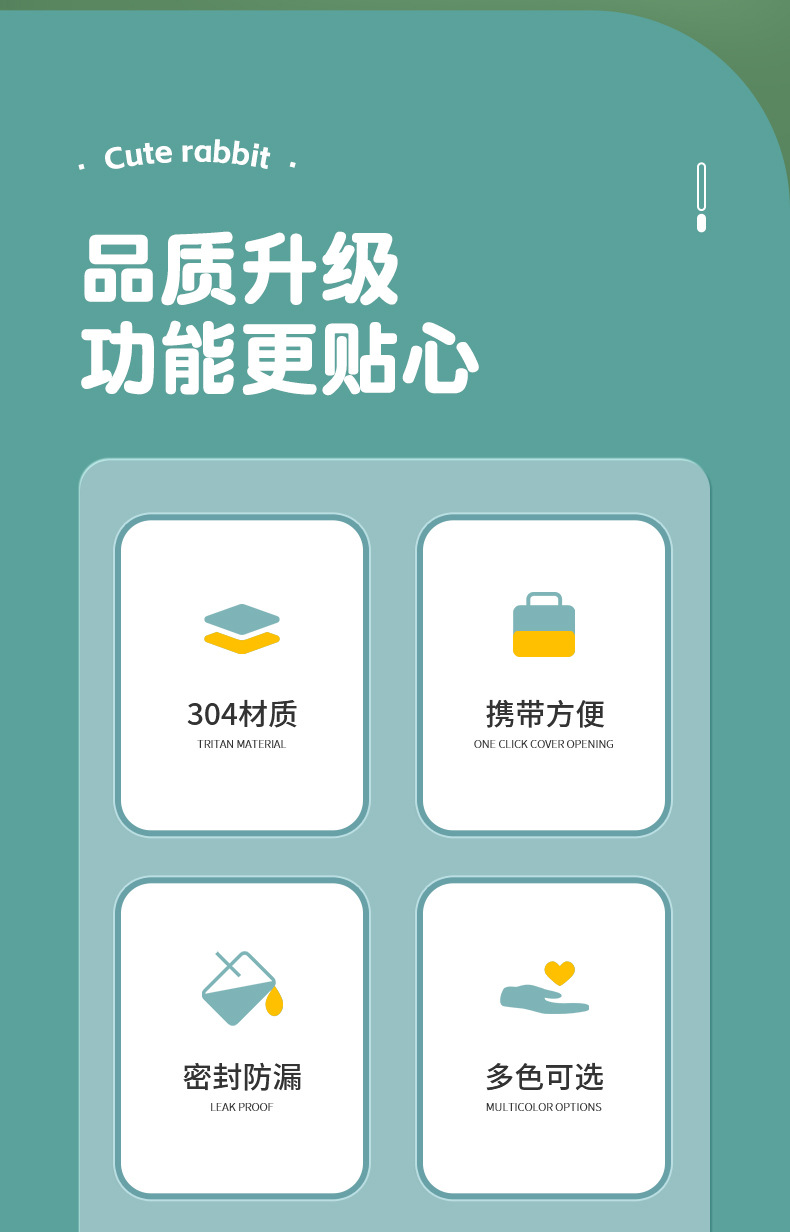 . Cute rabbit .

品质升级
功能更贴心

304材质
TRITAN MATERIAL

携带方便
ONE CLICK COVER OPENING

密封防漏
LEAK PROOF

多色可选
MULTICOLOR OPTIONS