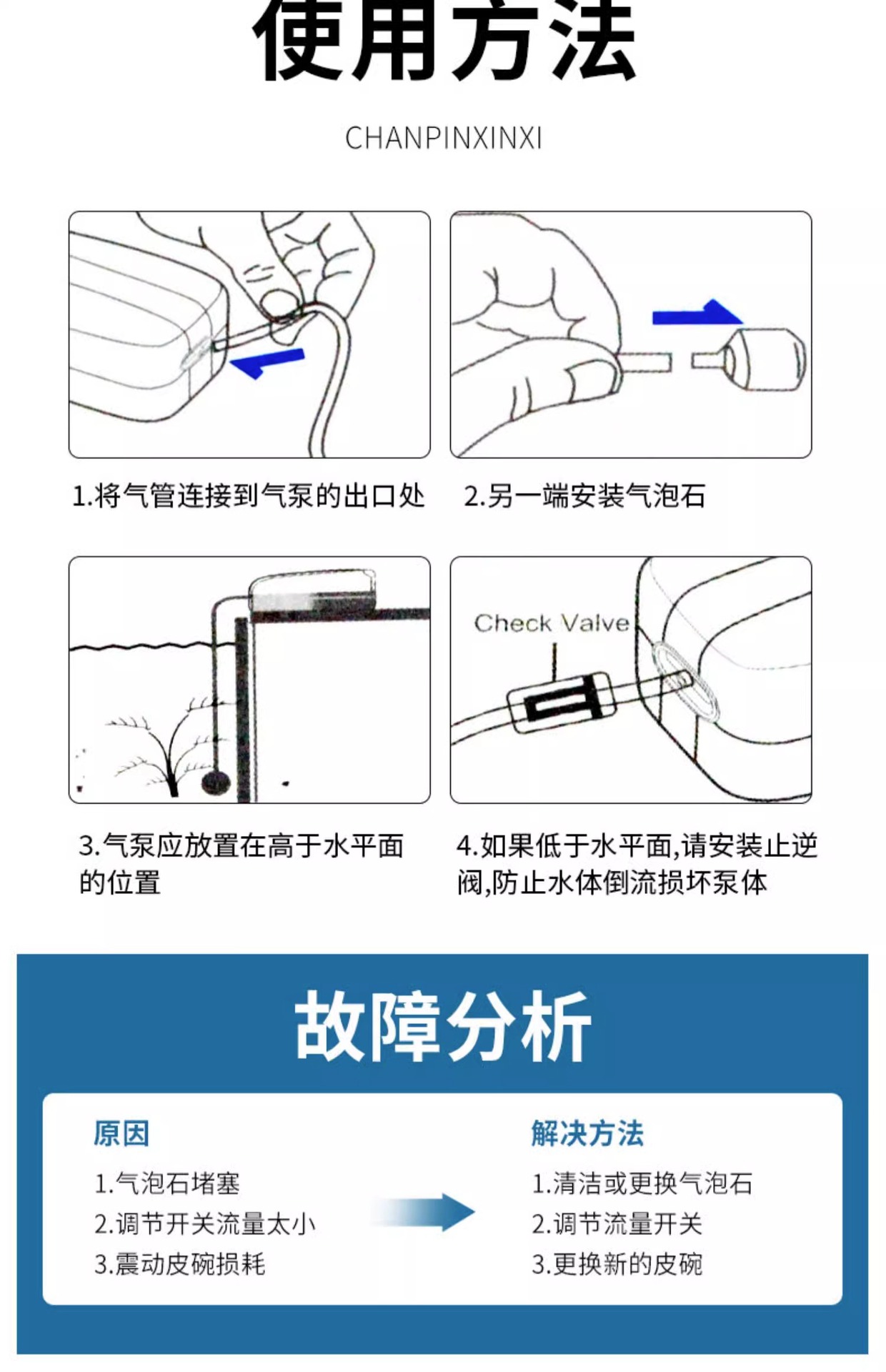 使用方法

CHANPINXINXI

1.将气管连接到气泵的出口处

2.另一端安装气泡石

3.气泵应放置在高于水平面的位置

Check Valve

4.如果低于水平面,请安装止逆阀,防止水体倒流损坏泵体

故障分析

原因

1.气泡石堵塞
2.调节开关流量太小
3.震动皮碗损耗

解决方法

1.清洁或更换气泡石
2.调节流量开关
3.更换新的皮碗