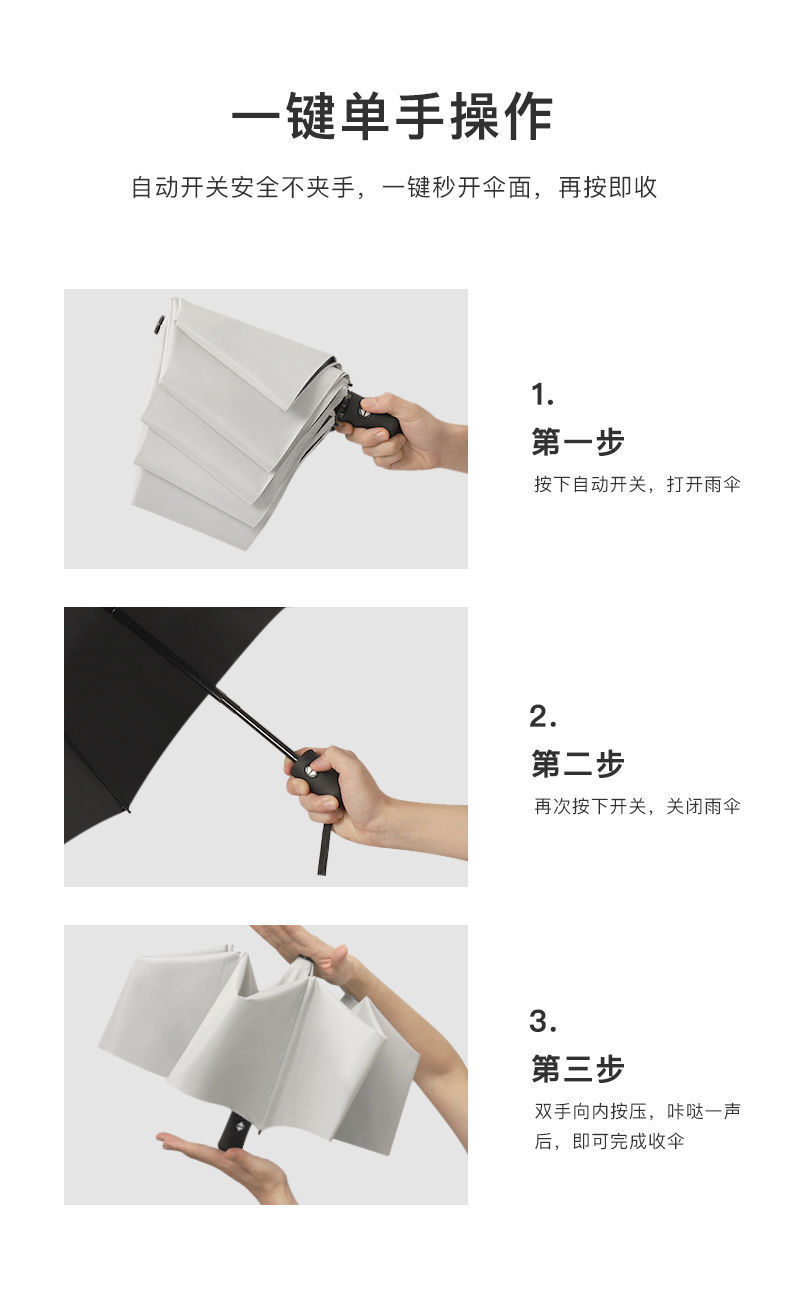 一键单手操作

自动开关安全不夹手，一键秒开伞面，再按即收

1.
第一步
按下自动开关，打开雨伞

2.
第二步
再次按下开关，关闭雨伞

3.
第三步
双手向内按压，咔哒一声后，即可完成收伞