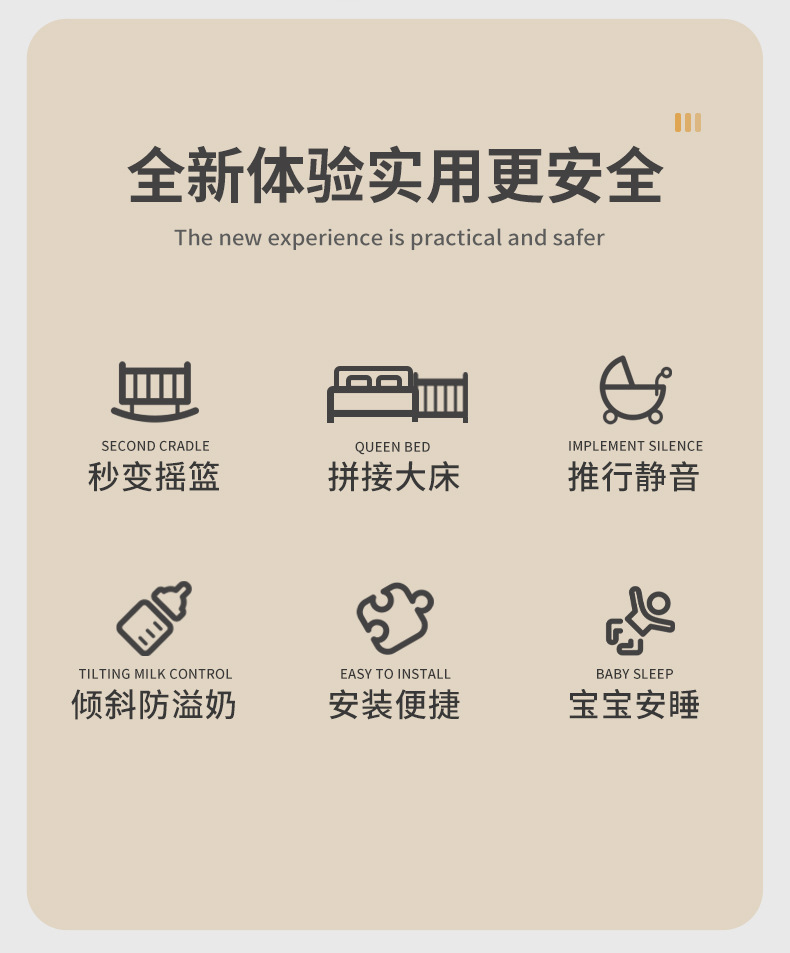 全新体验实用更安全

The new experience is practical and safer

SECOND CRADLE
秒变摇篮

QUEEN BED
拼接大床

IMPLEMENT SILENCE
推行静音

TILTING MILK CONTROL
倾斜防溢奶

EASY TO INSTALL
安装便捷

BABY SLEEP
宝宝安睡