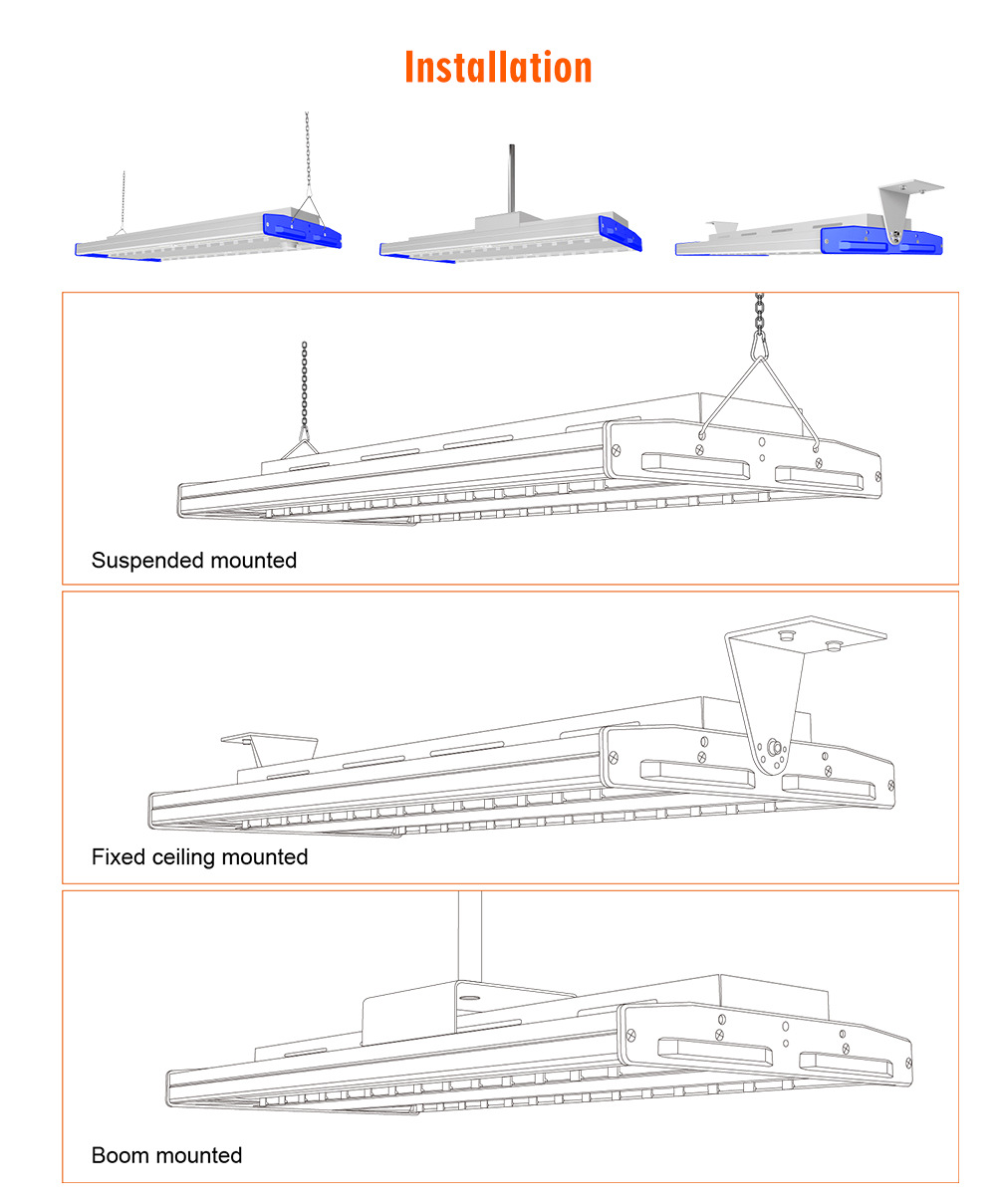 Installation

Suspended mounted

Fixed ceiling mounted

Boom mounted