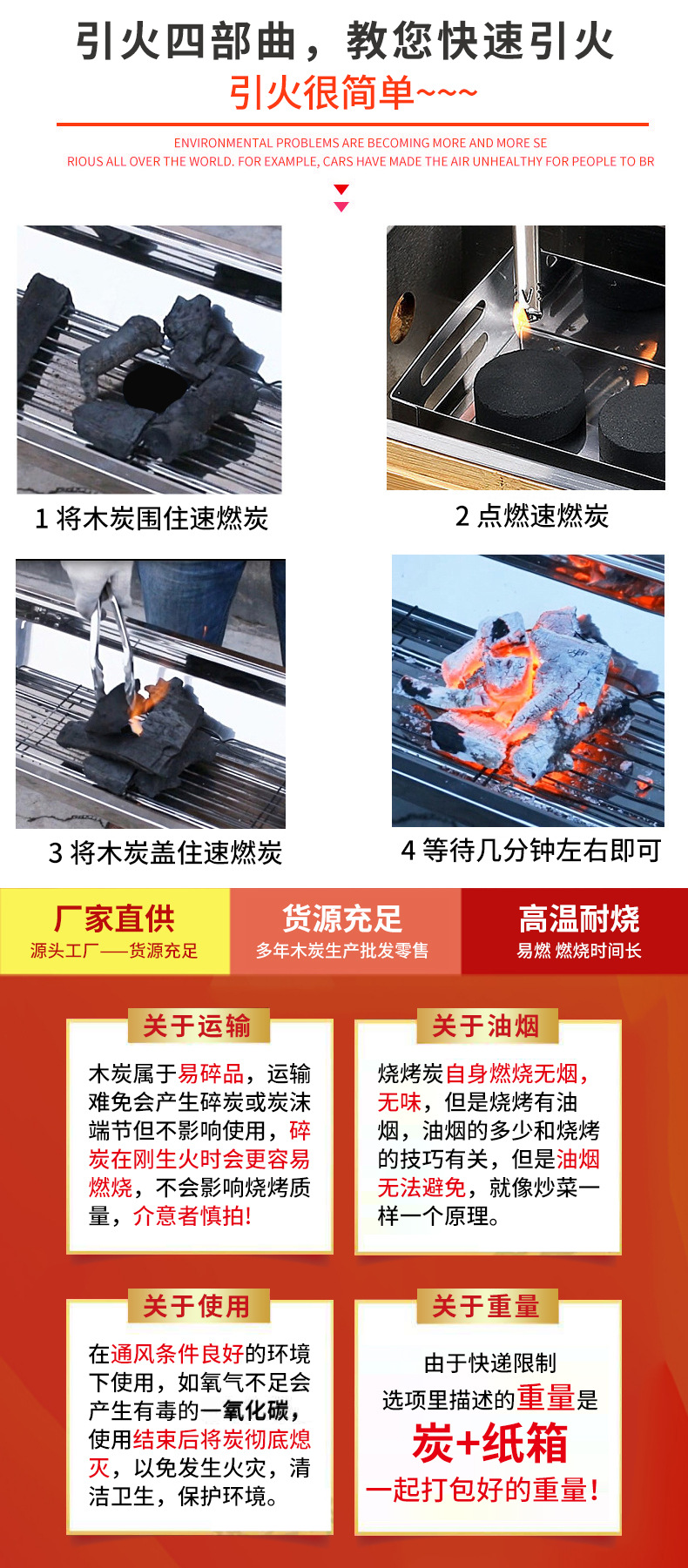 引火四部曲，教您快速引火
引火很简单~~~

ENVIRONMENTAL PROBLEMS ARE BECOMING MORE AND MORE SE RIOUS ALL OVER THE WORLD. FOR EXAMPLE, CARS HAVE MADE THE AIR UNHEALTHY FOR PEOPLE TO BR

1 将木炭围住速燃炭

2 点燃速燃炭

3 将木炭盖住速燃炭

4 等待几分钟左右即可

厂家直供
源头工厂——货源充足

货源充足
多年木炭生产批发零售

高温耐烧
易燃 燃烧时间长

关于运输
木炭属于易碎品，运输难免会产生碎炭或炭沫端节但不影响使用，碎炭在刚生火时会更容易燃烧，不会影响烧烤质量，介意者慎拍!

关于油烟
烧烤炭自身燃烧无烟，无味，但是烧烤有油烟，油烟的多少和烧烤的技巧有关，但是油烟无法避免，就像炒菜一样一个原理。

关于使用
在通风条件良好的环境下使用，如氧气不足会产生有毒的一氧化碳，使用结束后将炭彻底熄灭，以免发生火灾，清洁卫生，保护环境。

关于重量
由于快递限制
选项里描述的重量是
炭+纸箱
一起打包好的重量!