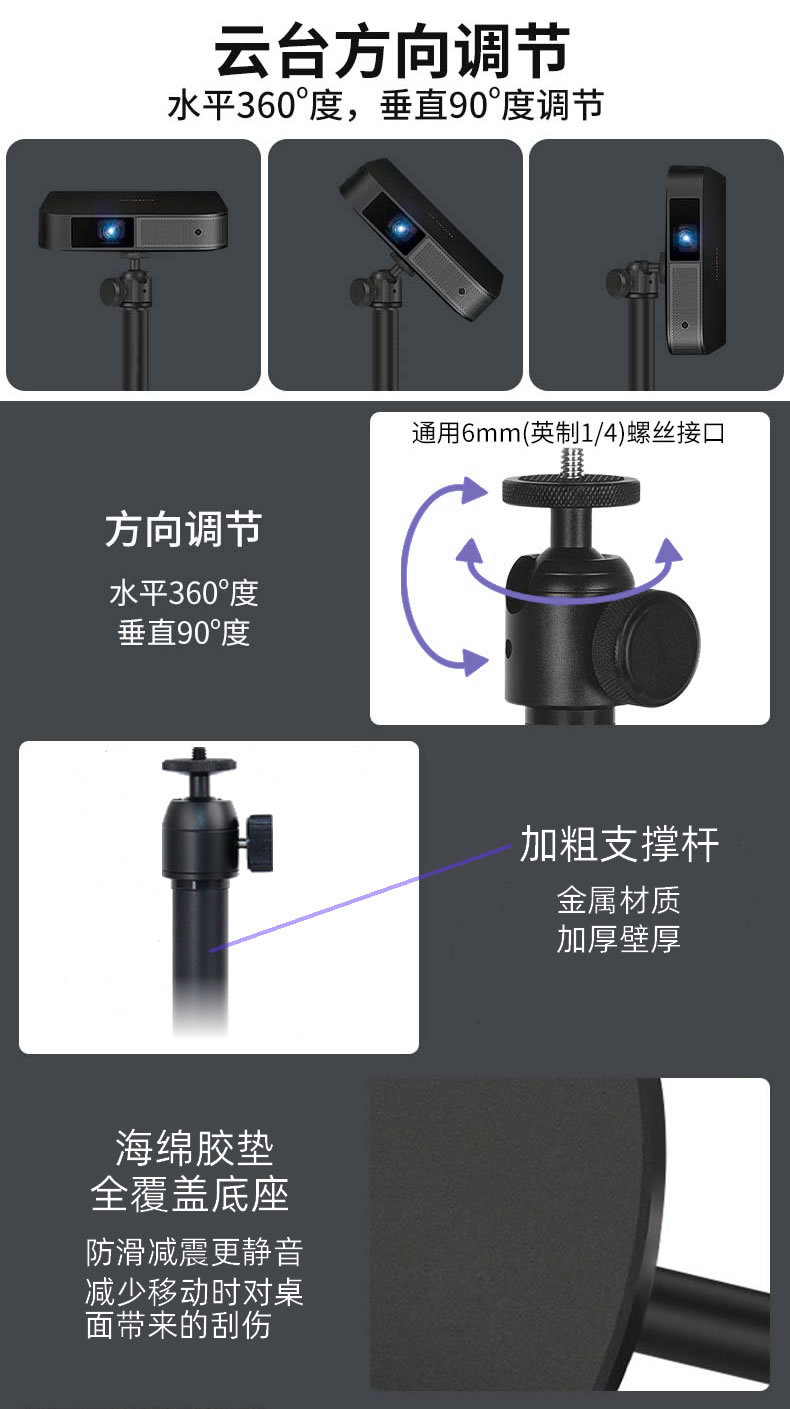 云台方向调节

水平360°度，垂直90°度调节

通用6mm(英制1/4)螺丝接口

方向调节

水平360°度
垂直90°度

加粗支撑杆

金属材质
加厚壁厚

海绵胶垫
全覆盖底座

防滑减震更静音
减少移动时对桌面带来的刮伤