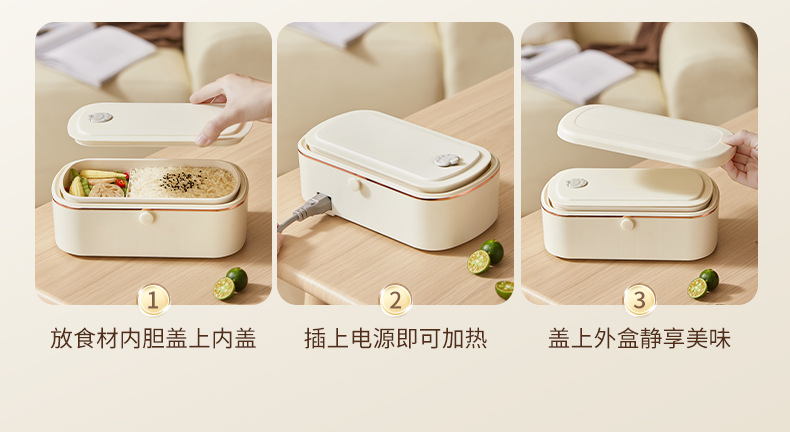 1
放食材内胆盖上内盖

2
插上电源即可加热

3
盖上外盒静享美味