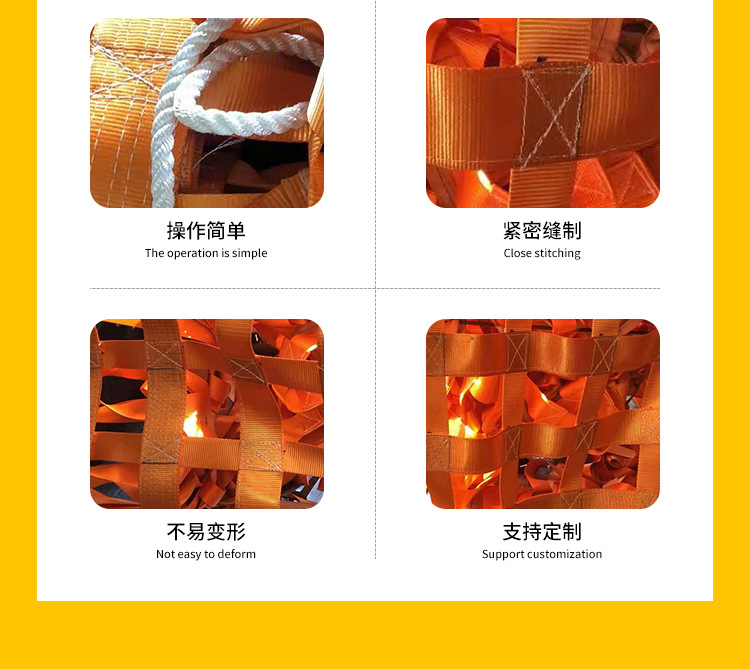 操作简单
The operation is simple

紧密缝制
Close stitching

不易变形
Not easy to deform

支持定制
Support customization