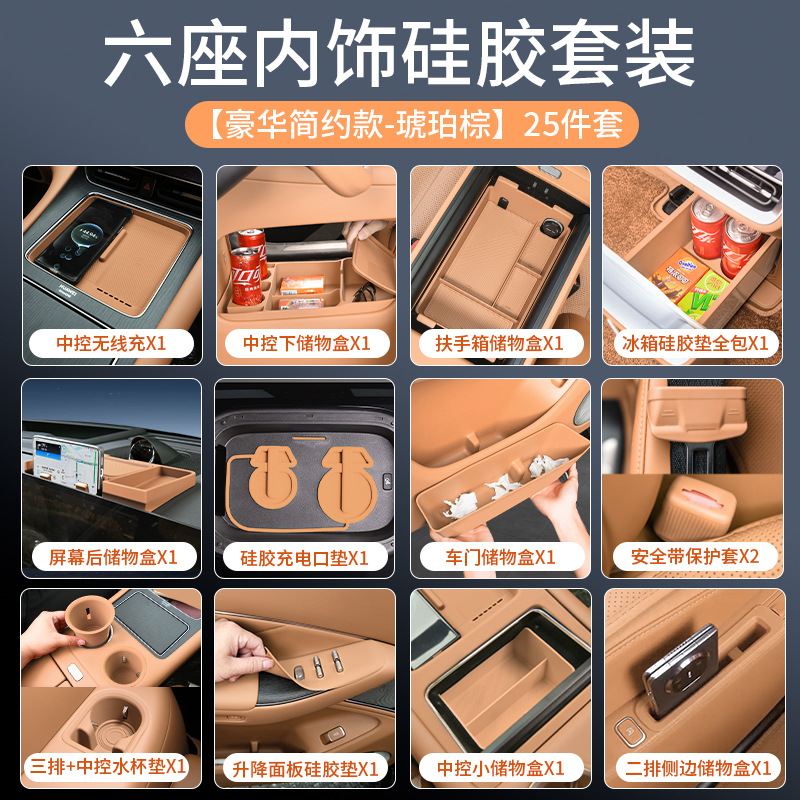 六座内饰硅胶套装

【豪华简约款-琥珀棕】25件套

中控无线充X1

中控下储物盒X1

扶手箱储物盒X1

冰箱硅胶垫全包X1

屏幕后储物盒X1

硅胶充电口垫X1

车门储物盒X1

安全带保护套X2

三排+中控水杯垫X1

升降面板硅胶垫X1

中控小储物盒X1

二排侧边储物盒X1