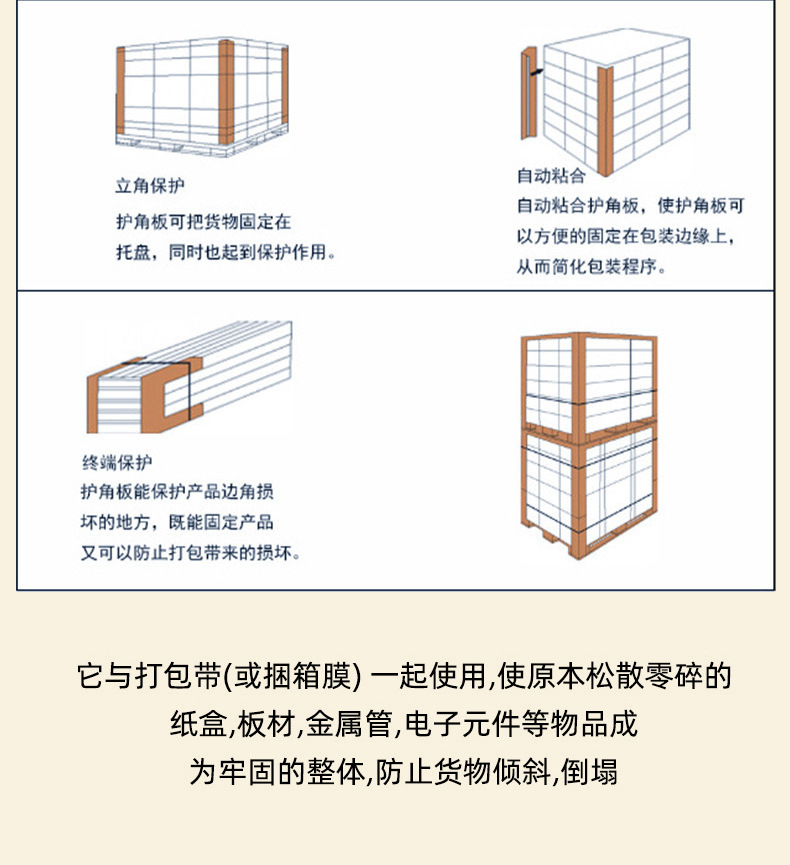 立角保护

护角板可把货物固定在托盘，同时也起到保护作用。

自动粘合

自动粘合护角板，使护角板可以方便的固定在包装边缘上，从而简化包装程序。

终端保护

护角板能保护产品边角损坏的地方，既能固定产品又可以防止打包带来的损坏。

它与打包带(或捆箱膜) 一起使用,使原本松散零碎的纸盒,板材,金属管,电子元件等物品成为牢固的整体,防止货物倾斜,倒塌