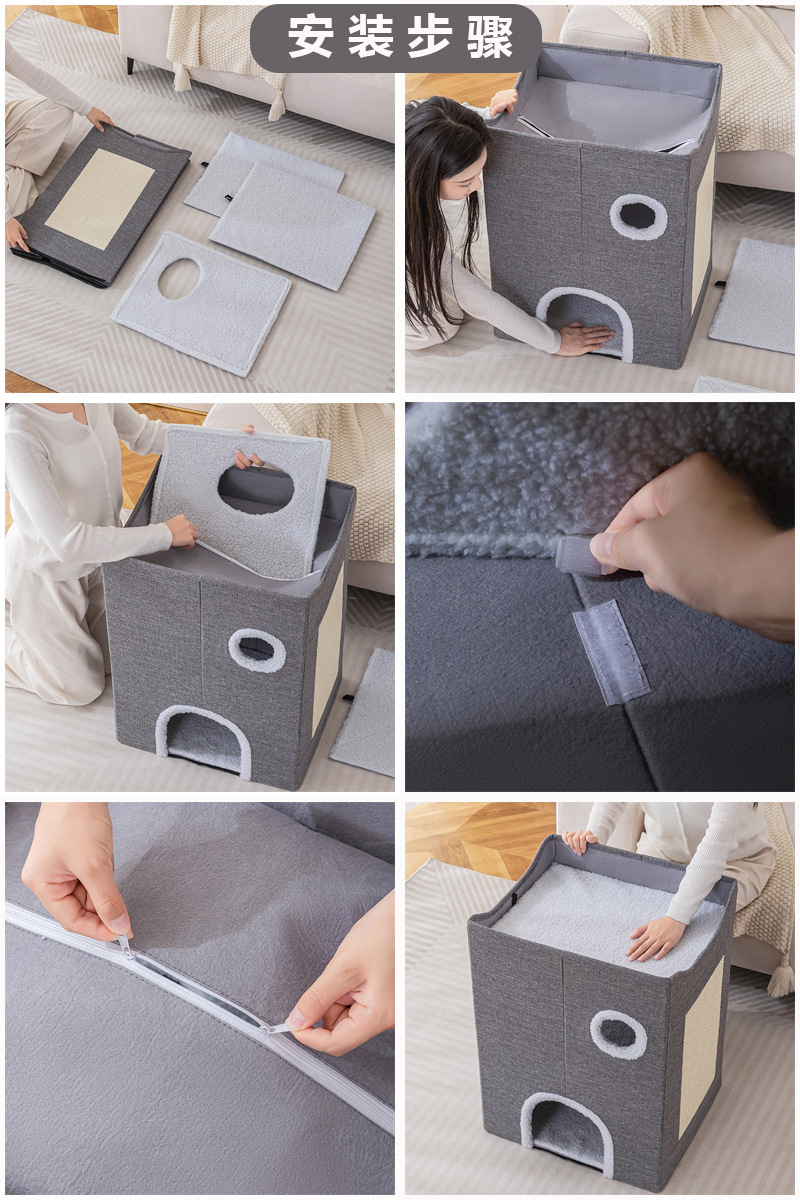 安装步骤